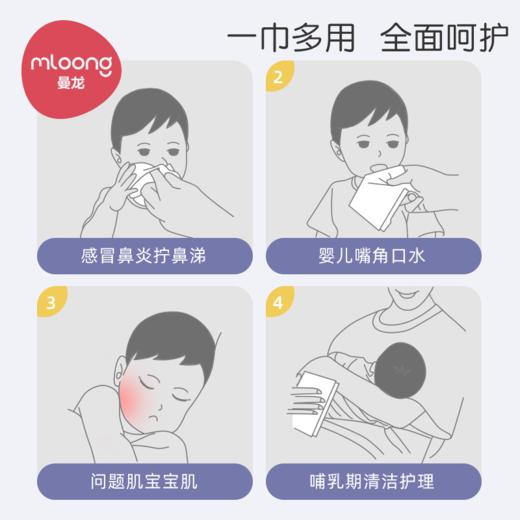 mloong
曼龙

一巾多用 全面呵护

感冒鼻炎拧鼻涕

2
婴儿嘴角口水

3
问题肌宝宝肌

4
哺乳期清洁护理