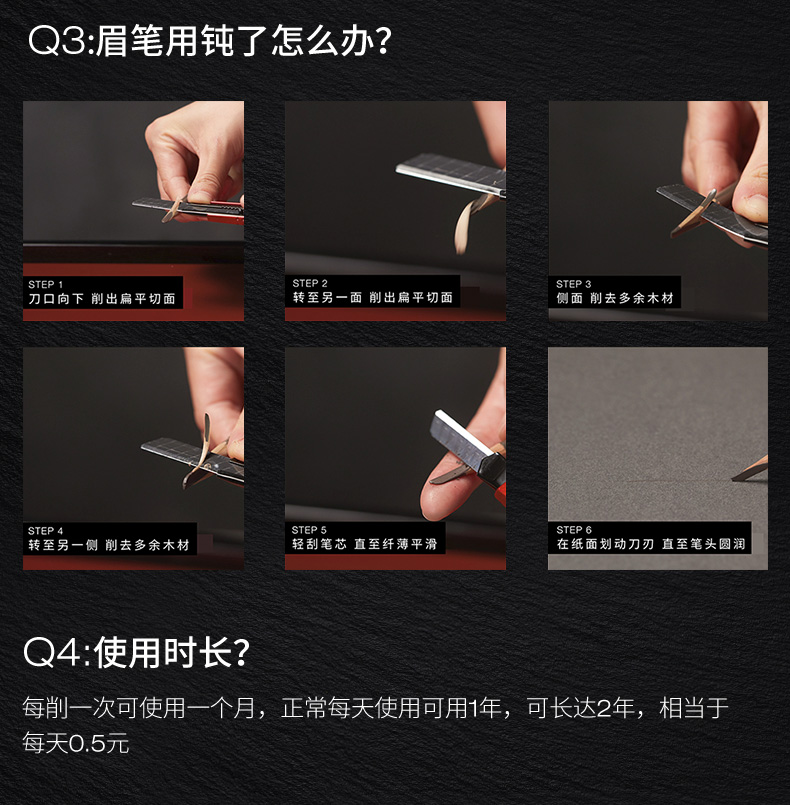 Q3:眉笔用钝了怎么办?

STEP 1
刀口向下 削出扁平切面

STEP 2
转至另一面 削出扁平切面

STEP 3
侧面 削去多余木材

STEP 4
转至另一侧 削去多余木材

STEP 5
轻刮笔芯 直至纤薄平滑

STEP 6
在纸面划动刀刃 直至笔头圆润

Q4:使用时长?

每削一次可使用一个月，正常每天使用可用1年，可长达2年，相当于每天0.5元