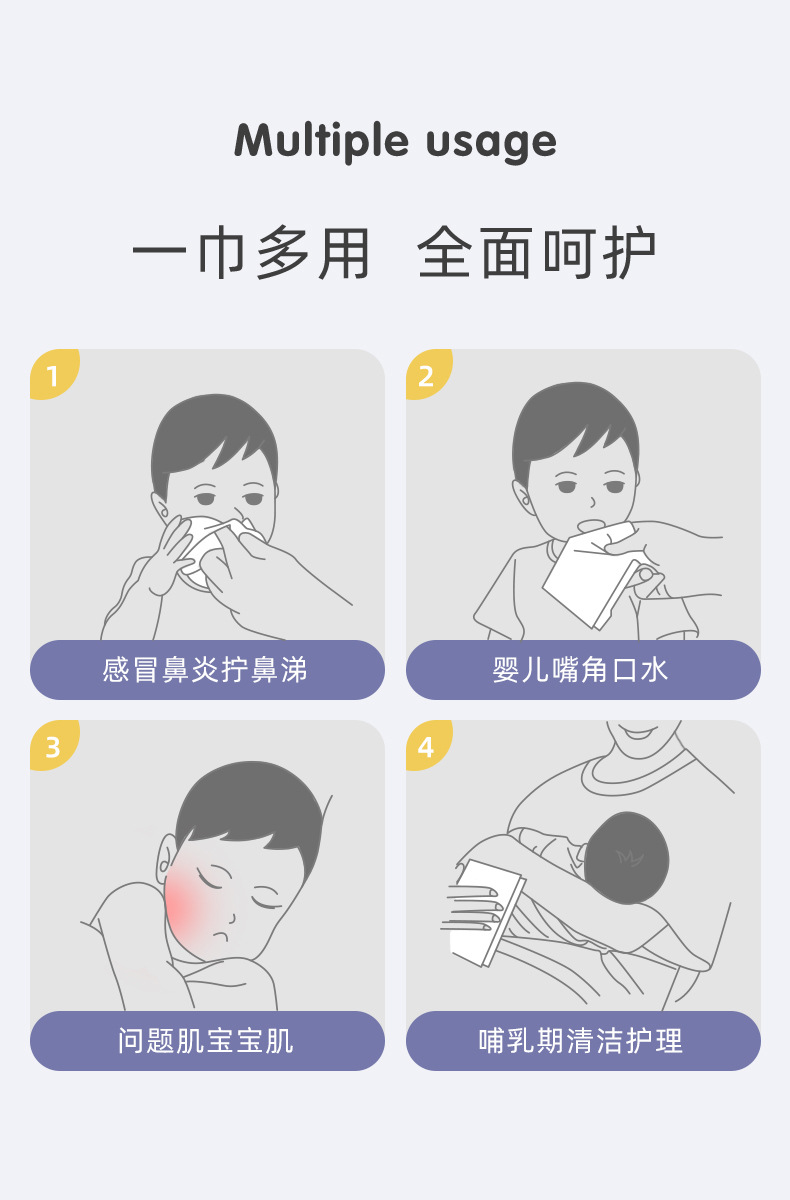 Multiple usage

一巾多用 全面呵护

1

感冒鼻炎拧鼻涕

2

婴儿嘴角口水

3

问题肌宝宝肌

4

哺乳期清洁护理