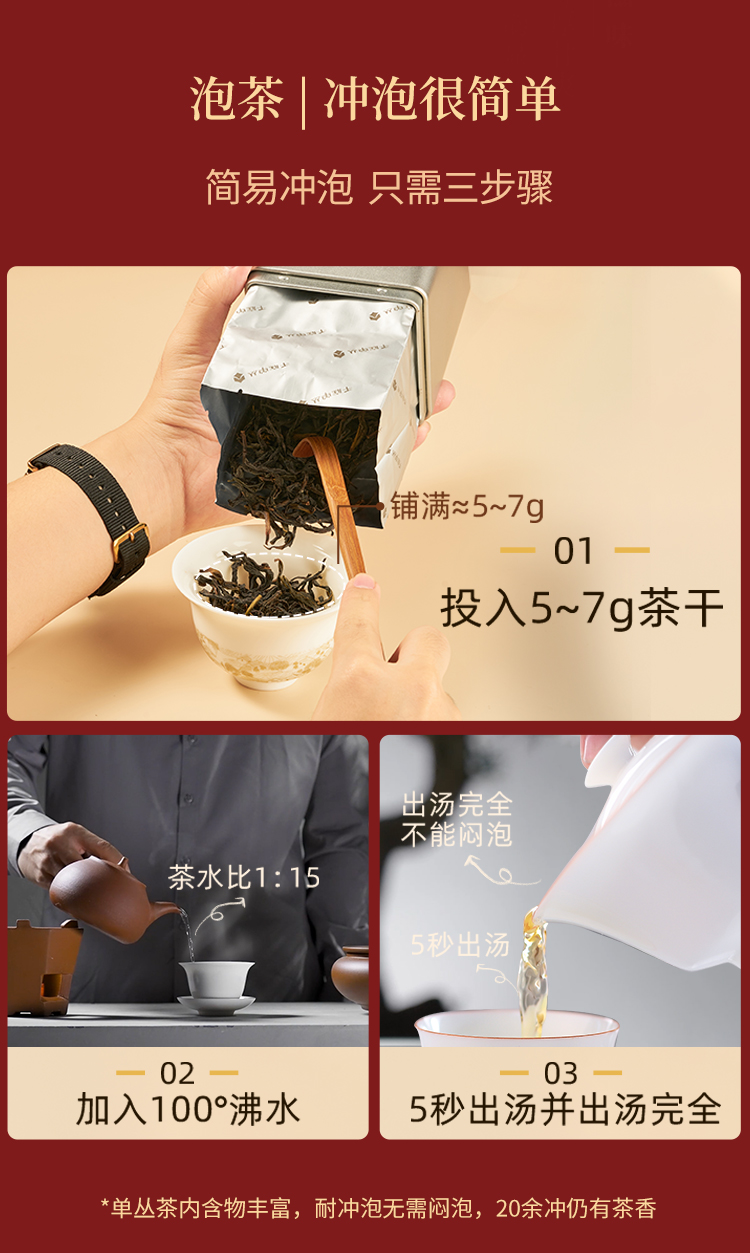 泡茶 | 冲泡很简单

简易冲泡 只需三步骤

铺满≈5~7g

01

投入5~7g茶干

茶水比1:15

02

加入100°沸水

出汤完全
不能闷泡

5秒出汤

03

5秒出汤并出汤完全

*单丛茶内含物丰富，耐冲泡无需闷泡，20余冲仍有茶香