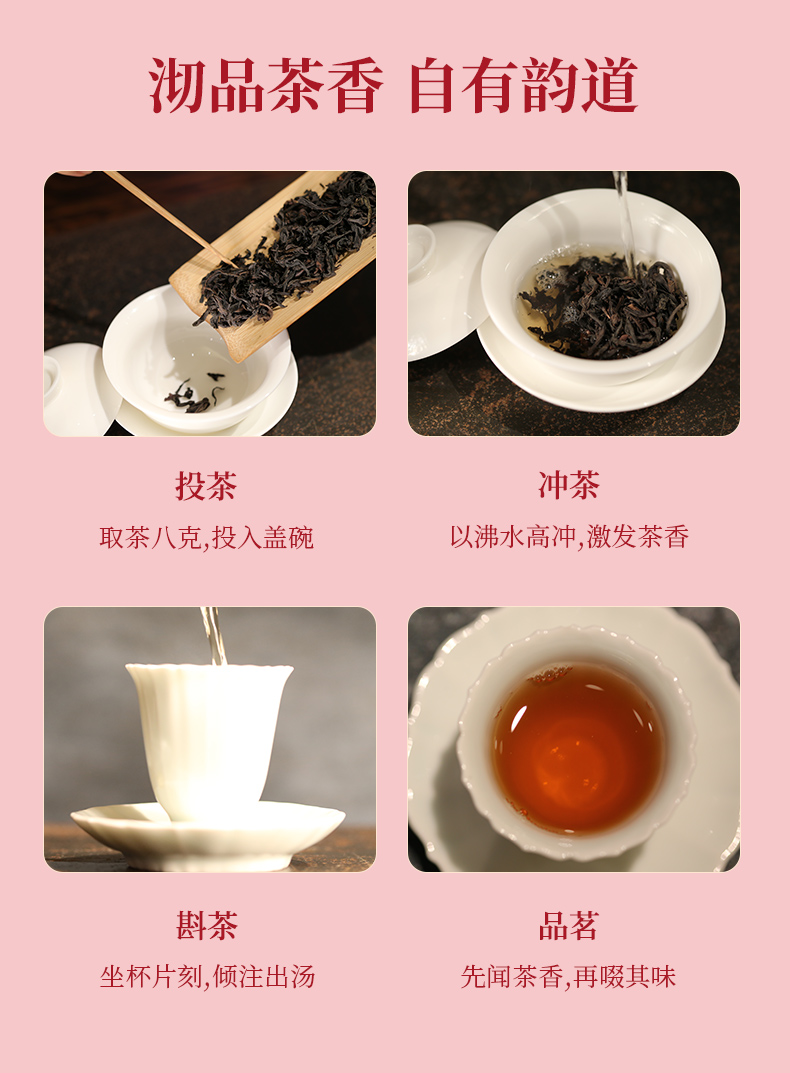 沏品茶香 自有韵道

投茶
取茶八克,投入盖碗

冲茶
以沸水高冲,激发茶香

斟茶
坐杯片刻,倾注出汤

品茗
先闻茶香,再啜其味