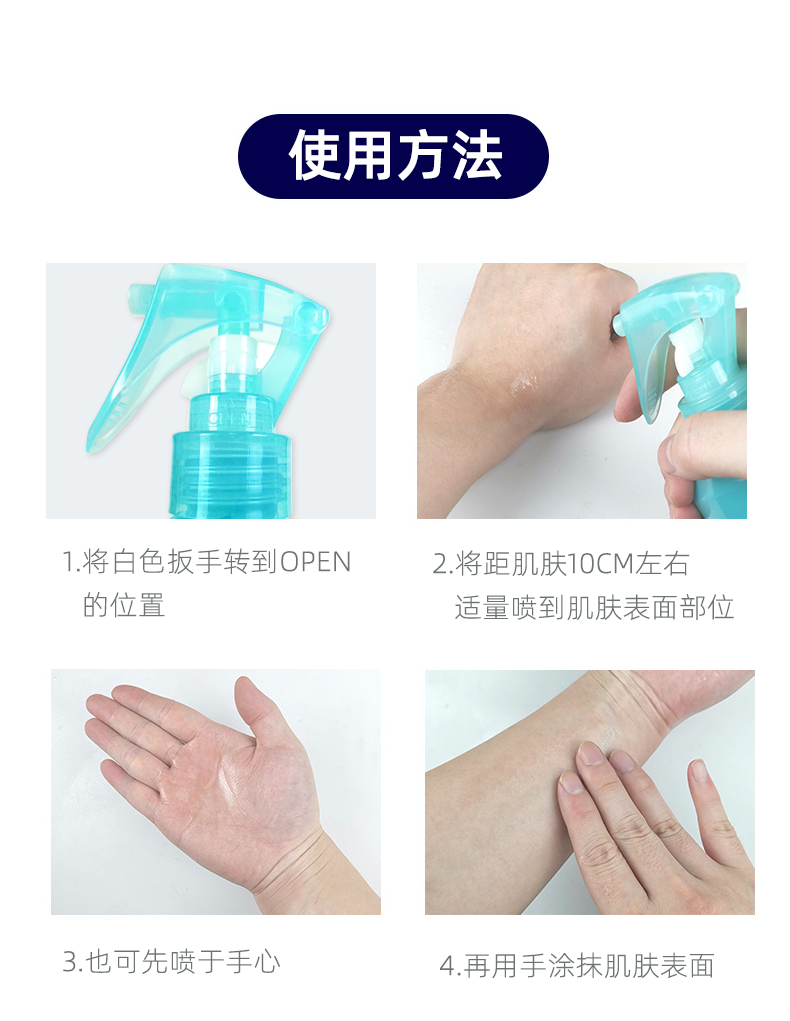 使用方法

1.将白色扳手转到OPEN的位置

2.将距肌肤10CM左右适量喷到肌肤表面部位

3.也可先喷于手心

4.再用手涂抹肌肤表面