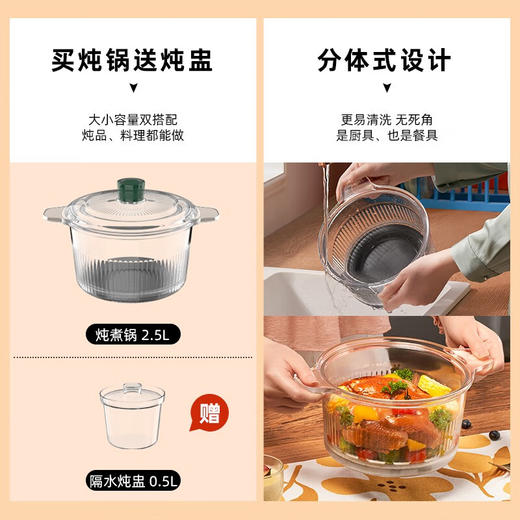 买炖锅送炖盅

大小容量双搭配
炖品、料理都能做

炖煮锅 2.5L

赠

隔水炖盅 0.5L

分体式设计

更易清洗 无死角
是厨具、也是餐具