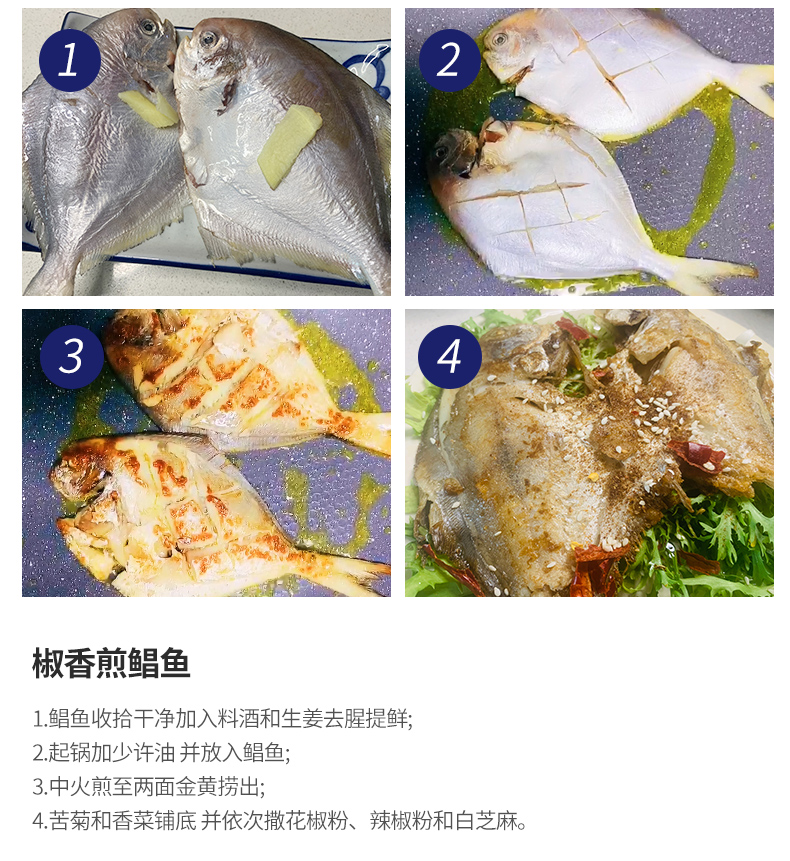 1

2

3

4

椒香煎鲳鱼

1.鲳鱼收拾干净加入料酒和生姜去腥提鲜;
2.起锅加少许油 并放入鲳鱼;
3.中火煎至两面金黄捞出;
4.苦菊和香菜铺底 并依次撒花椒粉、辣椒粉和白芝麻。