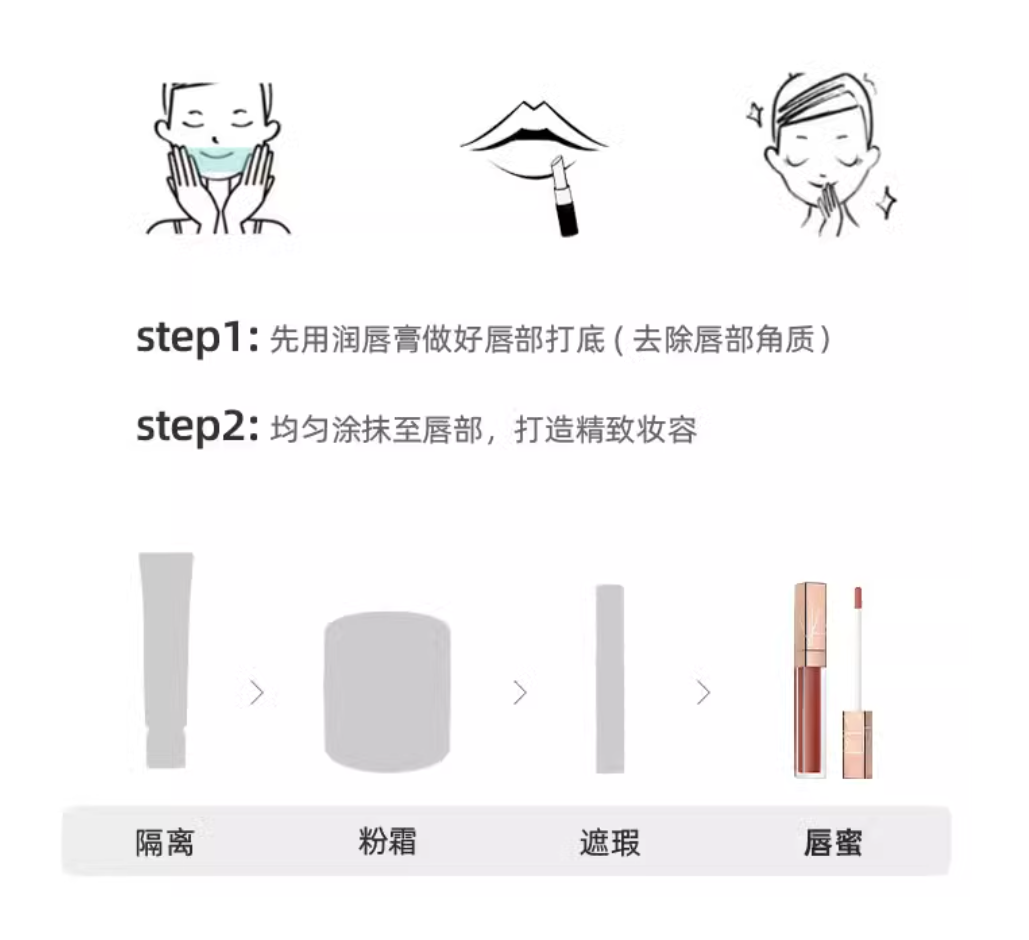 step1: 先用润唇膏做好唇部打底（去除唇部角质）

step2: 均匀涂抹至唇部，打造精致妆容

隔离 > 粉霜 > 遮瑕 > 唇蜜