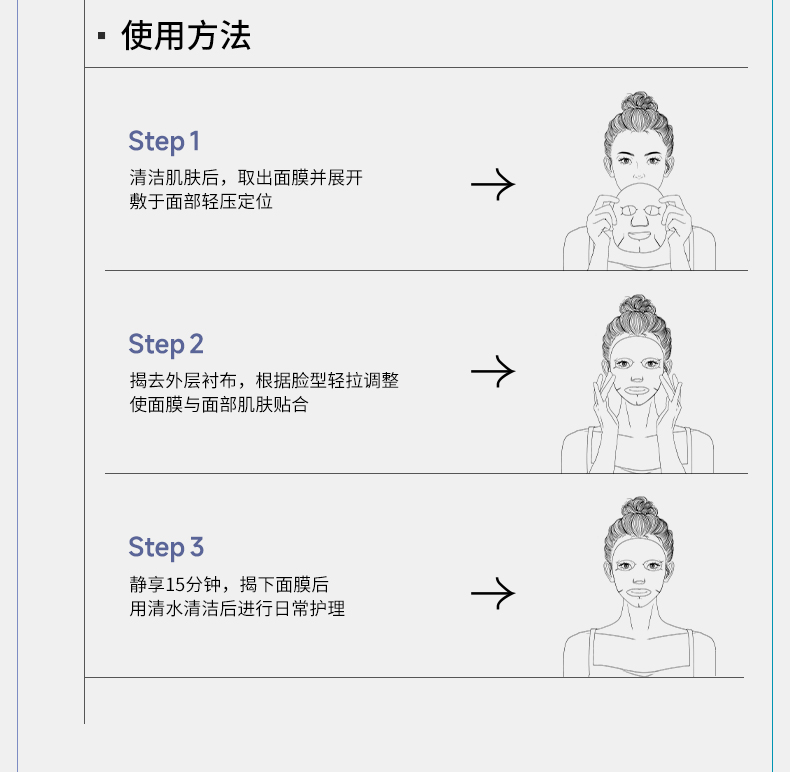 ▪ 使用方法

Step 1
清洁肌肤后，取出面膜并展开
敷于面部轻压定位

Step 2
揭去外层衬布，根据脸型轻拉调整
使面膜与面部肌肤贴合

Step 3
静享15分钟，揭下面膜后
用清水清洁后进行日常护理