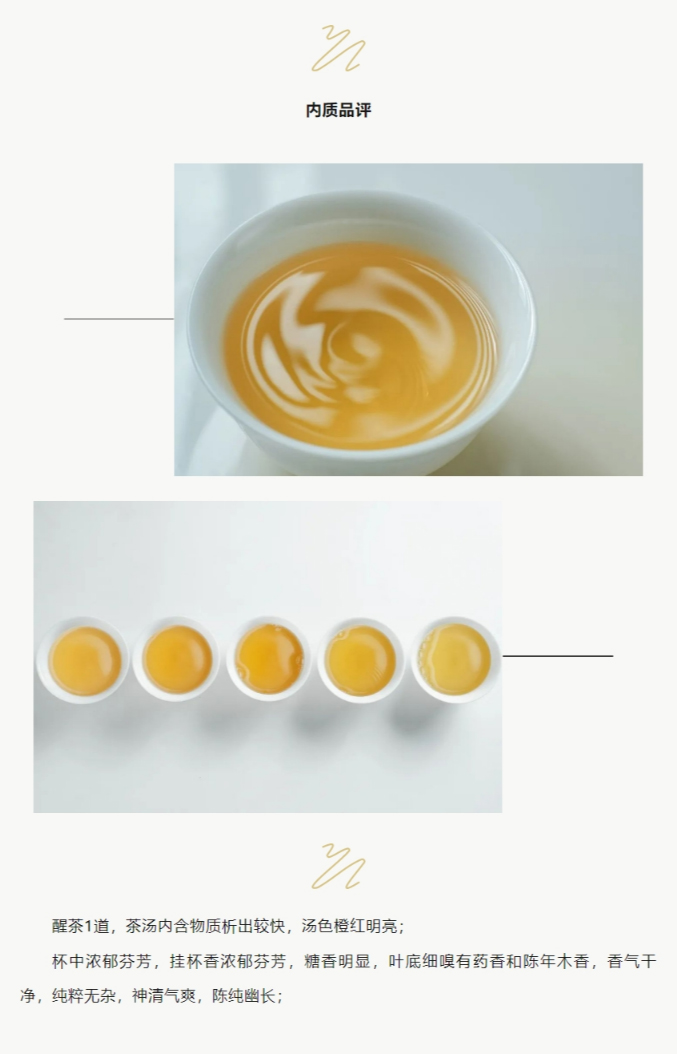 内质品评

醒茶1道，茶汤内含物质析出较快，汤色橙红明亮；

杯中浓郁芬芳，挂杯香浓郁芬芳，糖香明显，叶底细嗅有药香和陈年木香，香气干净，纯粹无杂，神清气爽，陈纯幽长；