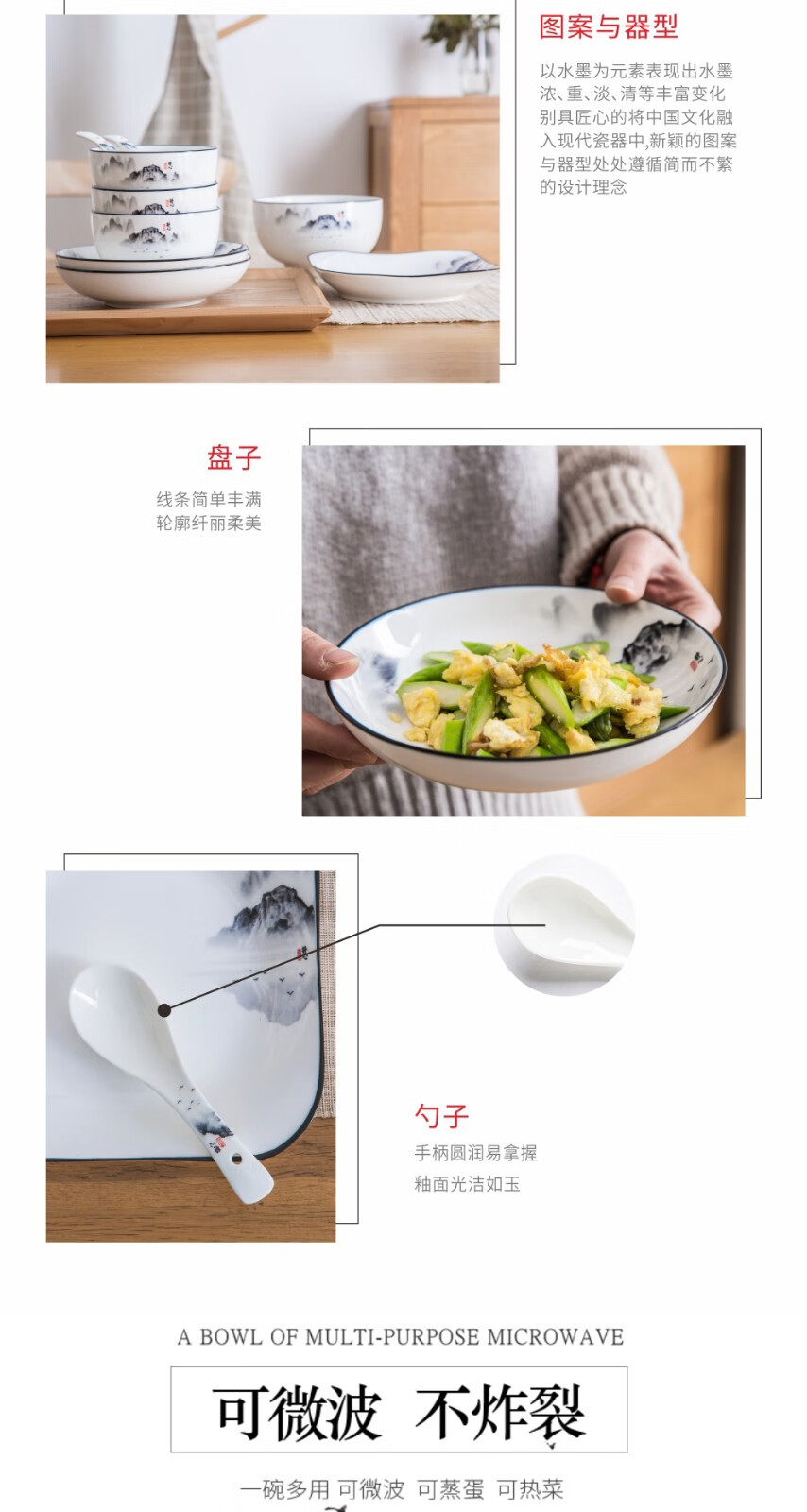 图案与器型

以水墨为元素表现出水墨浓、重、淡、清等丰富变化别具匠心的将中国文化融入现代瓷器中,新颖的图案与器型处处遵循简而不繁的设计理念

盘子

线条简单丰满
轮廓纤丽柔美

勺子

手柄圆润易拿握
釉面光洁如玉

A BOWL OF MULTI-PURPOSE MICROWAVE

可微波 不炸裂

一碗多用 可微波 可蒸蛋 可热菜