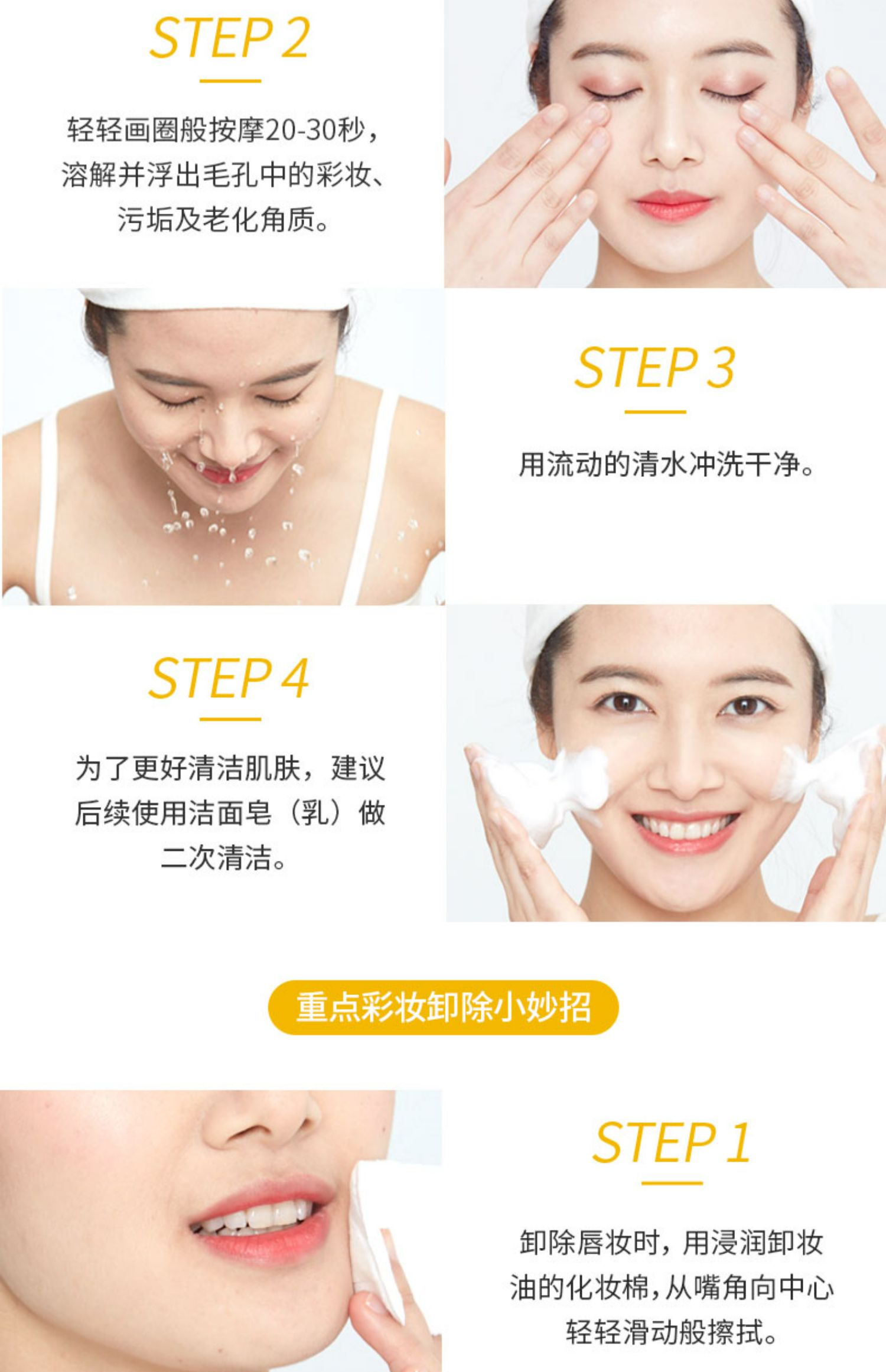 STEP 2

轻轻画圈般按摩20-30秒，溶解并浮出毛孔中的彩妆、污垢及老化角质。

STEP 3

用流动的清水冲洗干净。

STEP 4

为了更好清洁肌肤，建议后续使用洁面皂（乳）做二次清洁。

重点彩妆卸除小妙招

STEP 1

卸除唇妆时，用浸润卸妆油的化妆棉，从嘴角向中心轻轻滑动般擦拭。