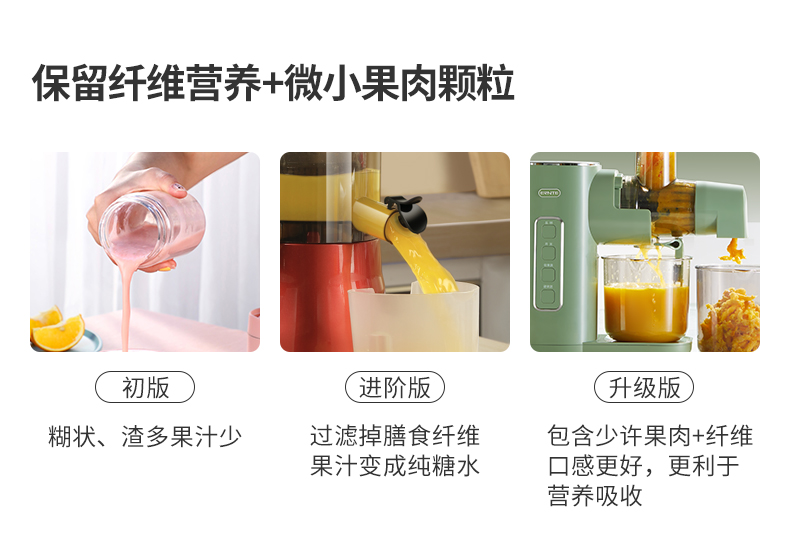 保留纤维营养+微小果肉颗粒

初版

糊状、渣多果汁少

进阶版

过滤掉膳食纤维
果汁变成纯糖水

升级版

包含少许果肉+纤维
口感更好，更利于
营养吸收