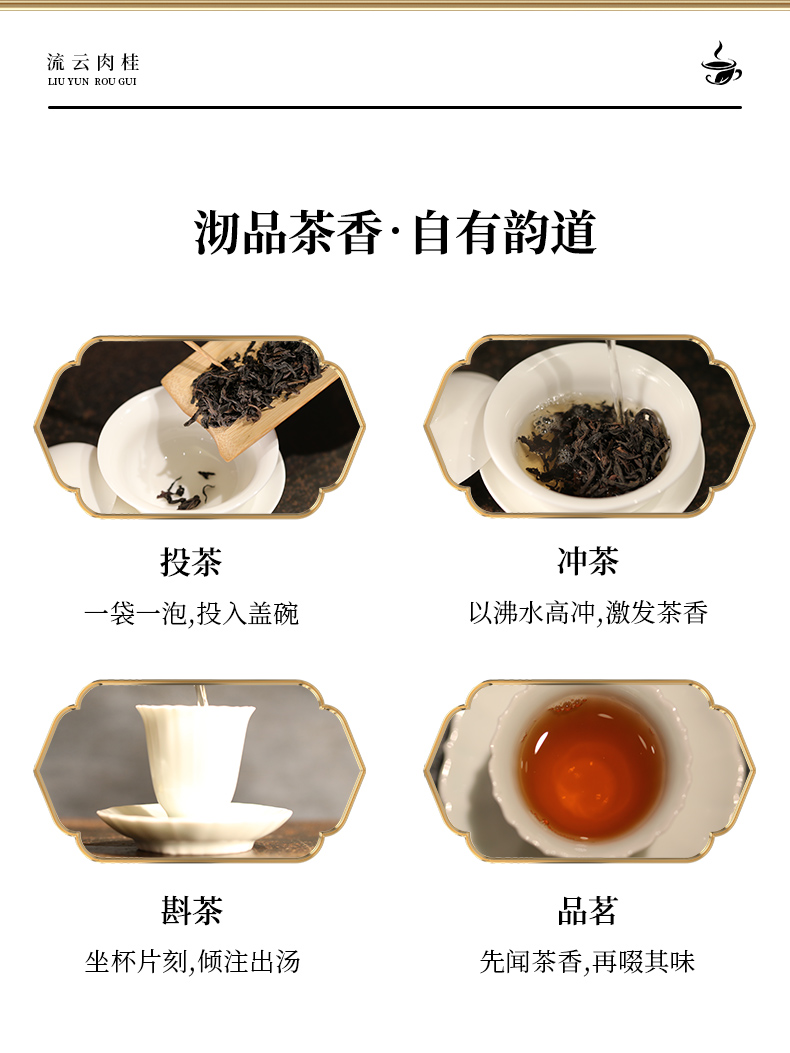 流云肉桂
LIU YUN ROU GUI

沏品茶香·自有韵道

投茶
一袋一泡,投入盖碗

冲茶
以沸水高冲,激发茶香

斟茶
坐杯片刻,倾注出汤

品茗
先闻茶香,再啜其味