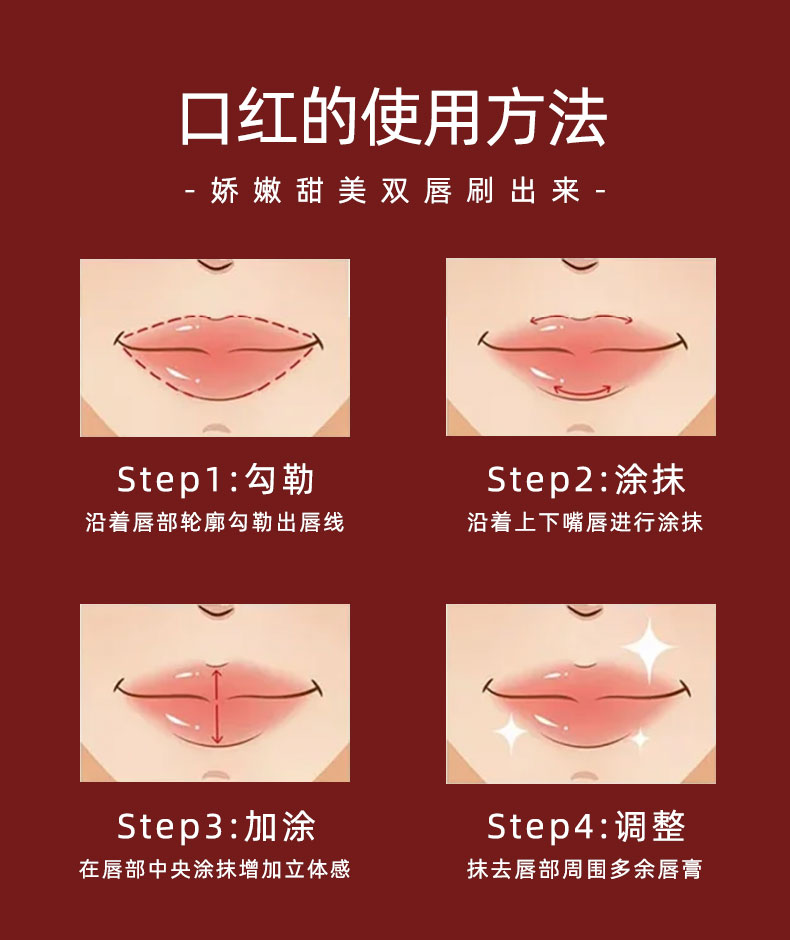 口红的使用方法

- 娇嫩甜美双唇刷出来 -

Step1:勾勒

沿着唇部轮廓勾勒出唇线

Step2:涂抹

沿着上下嘴唇进行涂抹

Step3:加涂

在唇部中央涂抹增加立体感

Step4:调整

抹去唇部周围多余唇膏