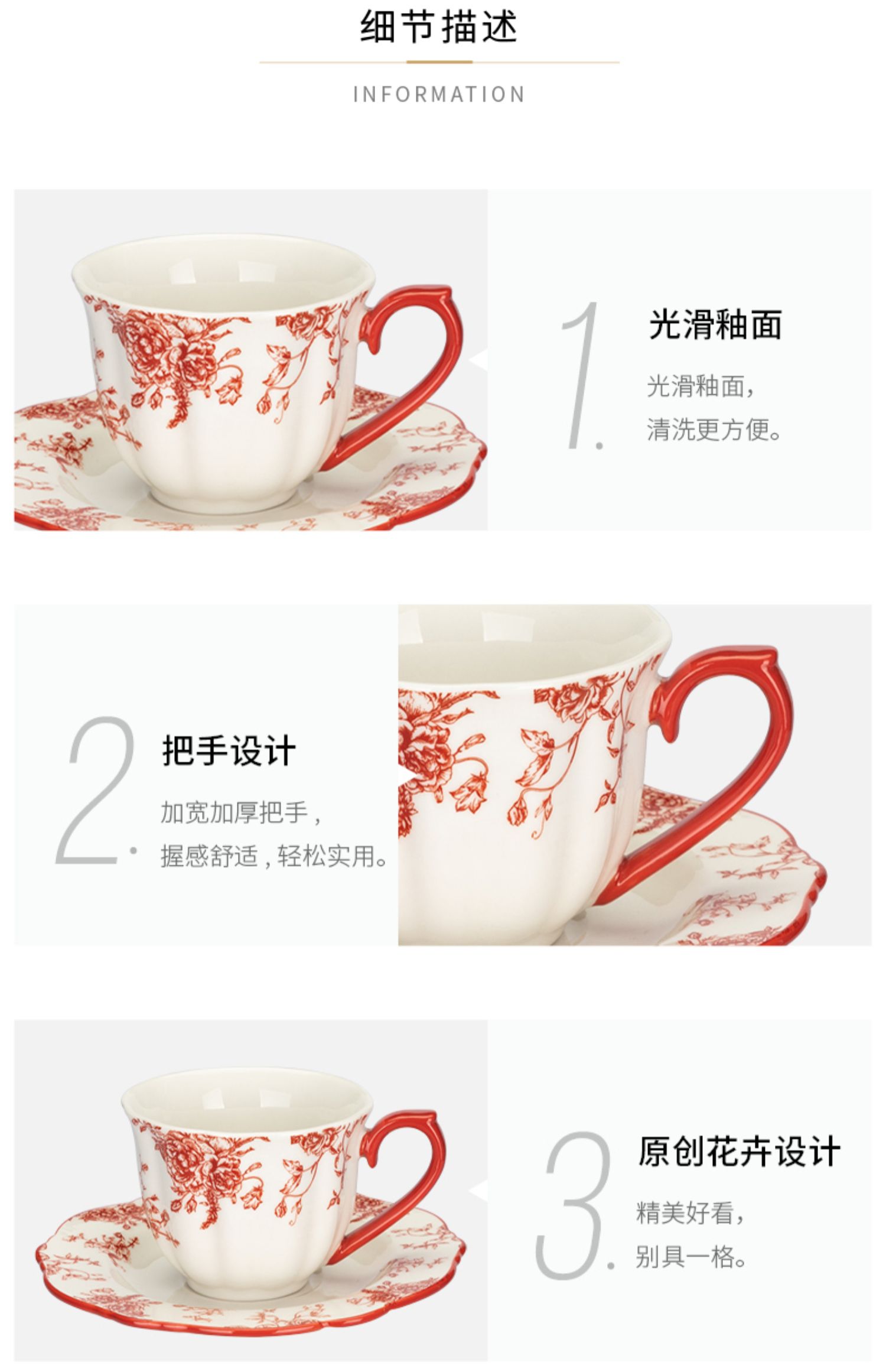 细节描述

INFORMATION

1.

光滑釉面

光滑釉面，
清洗更方便。

2.

把手设计

加宽加厚把手，
握感舒适，轻松实用。

3.

原创花卉设计

精美好看，
别具一格。