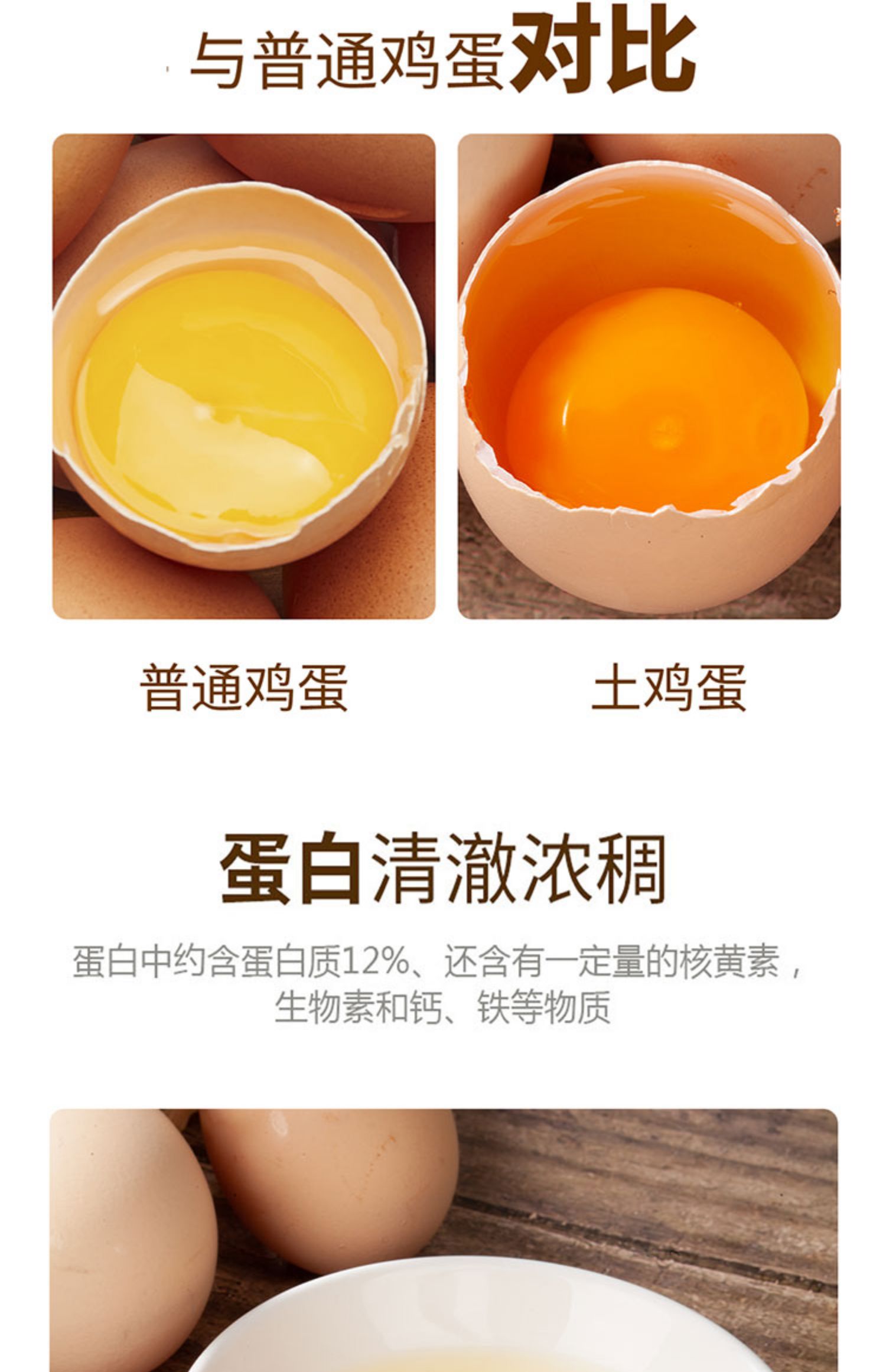 与普通鸡蛋对比

普通鸡蛋

土鸡蛋

蛋白清澈浓稠

蛋白中约含蛋白质12%、还含有一定量的核黄素，生物素和钙、铁等物质