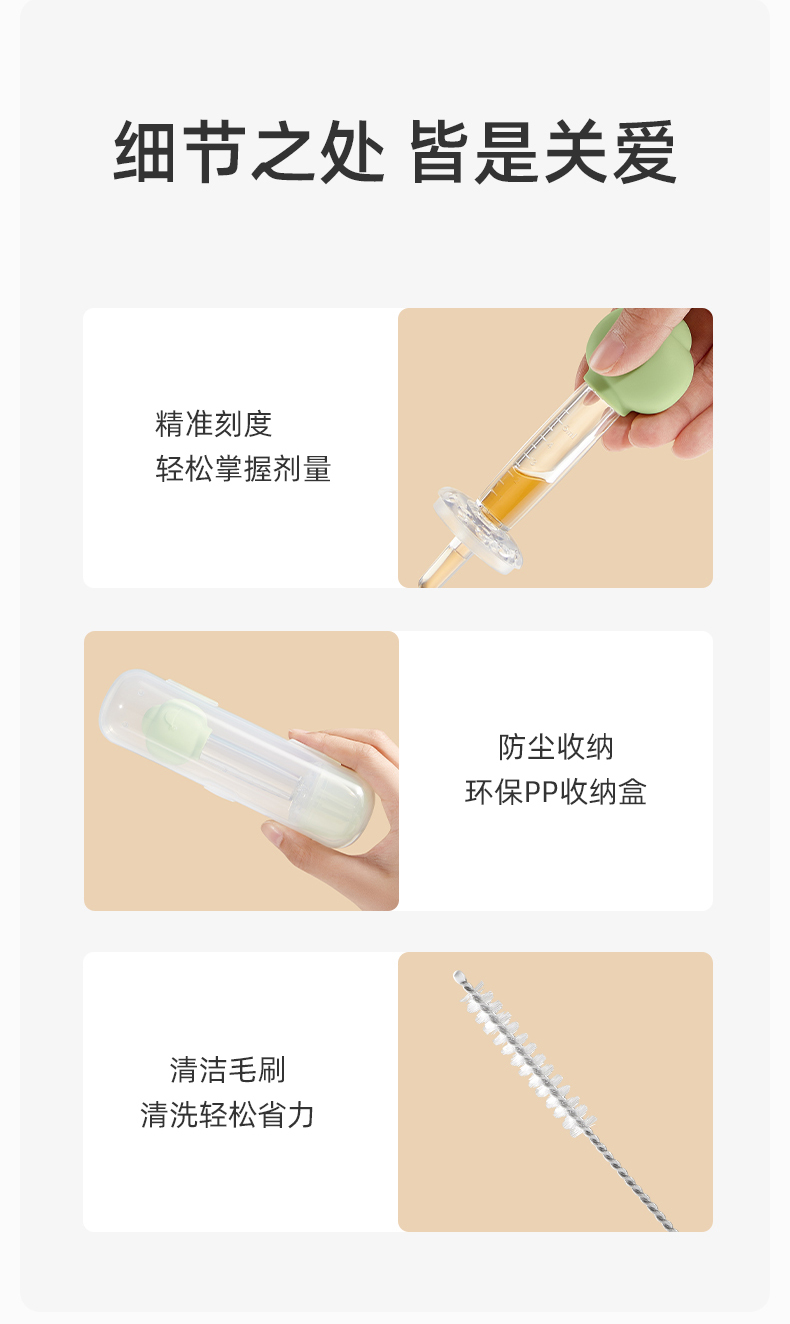 细节之处 皆是关爱

精准刻度
轻松掌握剂量

防尘收纳
环保PP收纳盒

清洁毛刷
清洗轻松省力