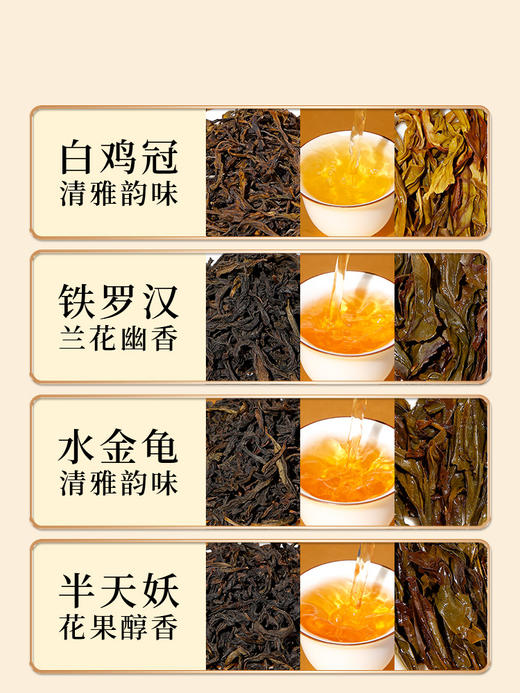 白鸡冠
清雅韵味

铁罗汉
兰花幽香

水金龟
清雅韵味

半天妖
花果醇香