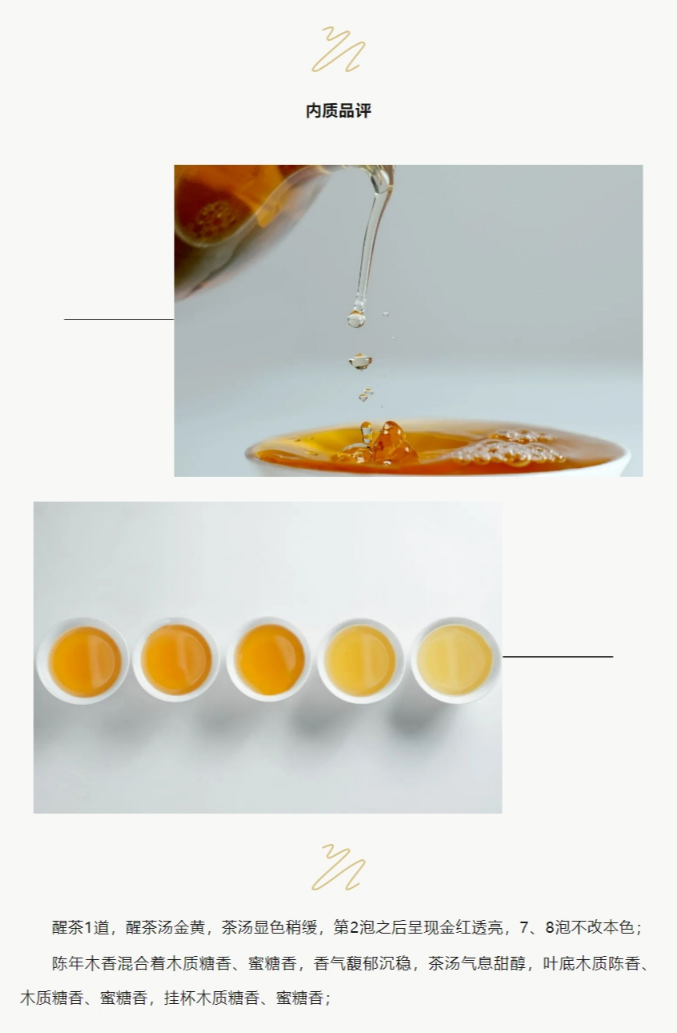 内质品评

醒茶1道，醒茶汤金黄，茶汤显色稍缓，第2泡之后呈现金红透亮，7、8泡不改本色；

陈年木香混合着木质糖香、蜜糖香，香气馥郁沉稳，茶汤气息甜醇，叶底木质陈香、木质糖香、蜜糖香，挂杯木质糖香、蜜糖香；