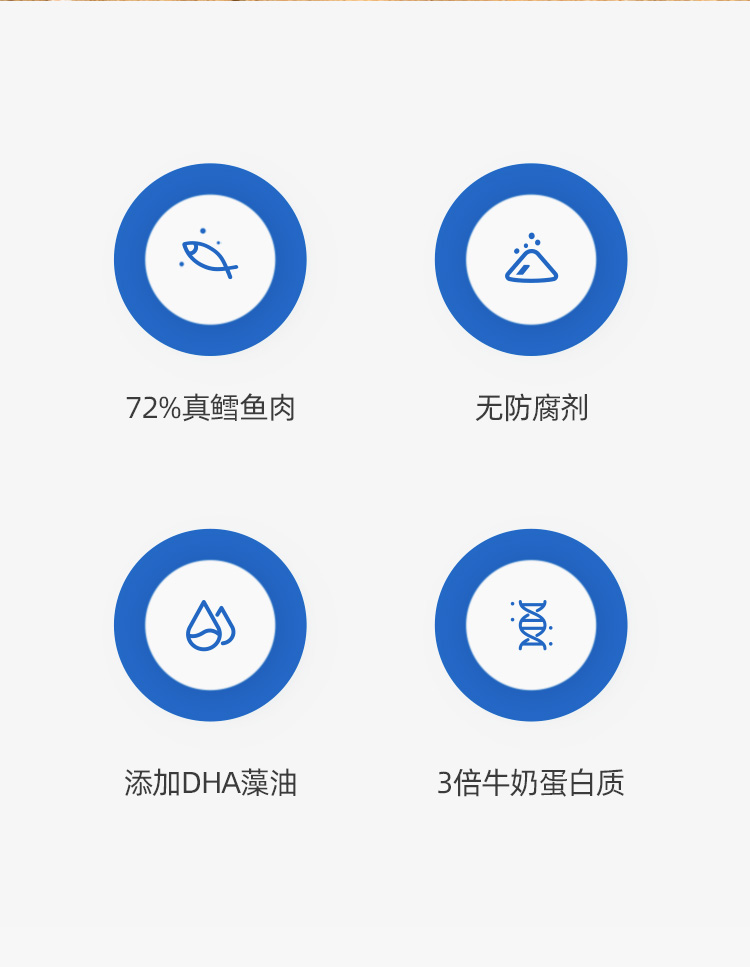 72%真鳕鱼肉

无防腐剂

添加DHA藻油

3倍牛奶蛋白质