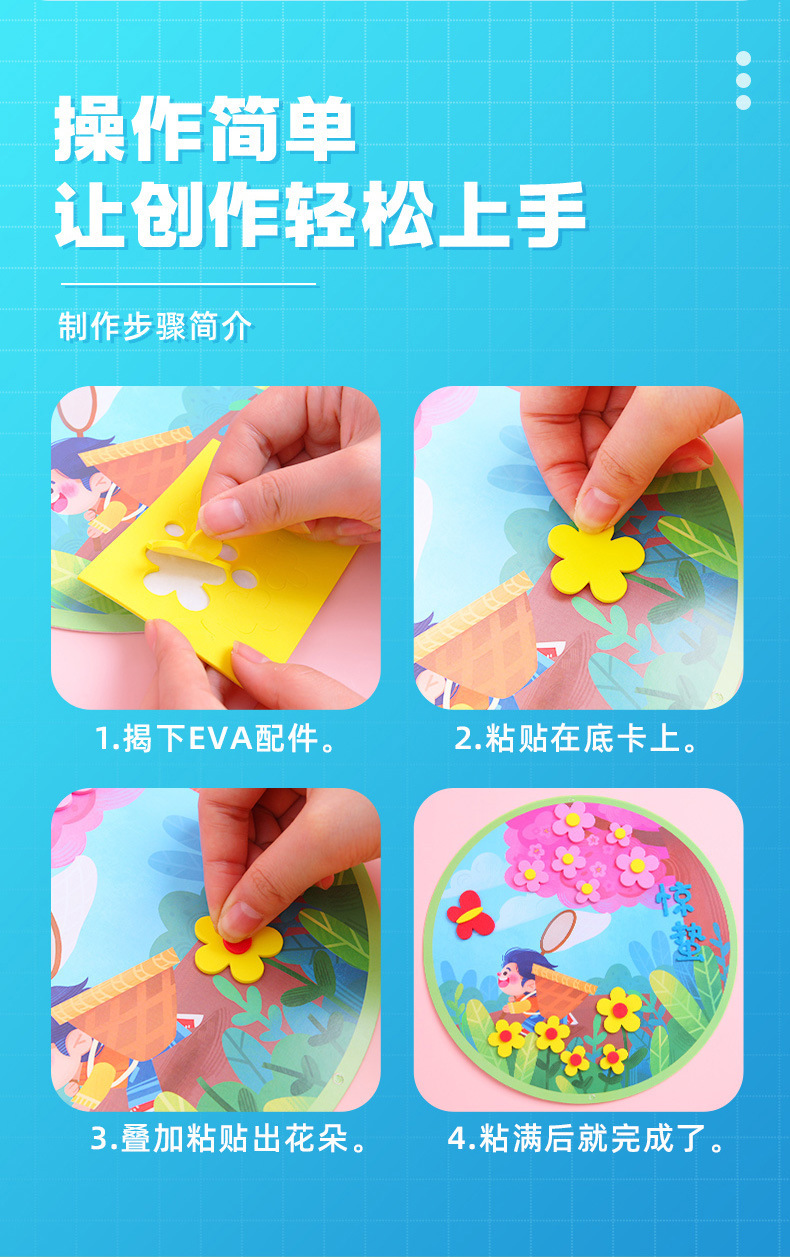 操作简单
让创作轻松上手

制作步骤简介

1.揭下EVA配件。

2.粘贴在底卡上。

3.叠加粘贴出花朵。

惊蛰

4.粘满后就完成了。