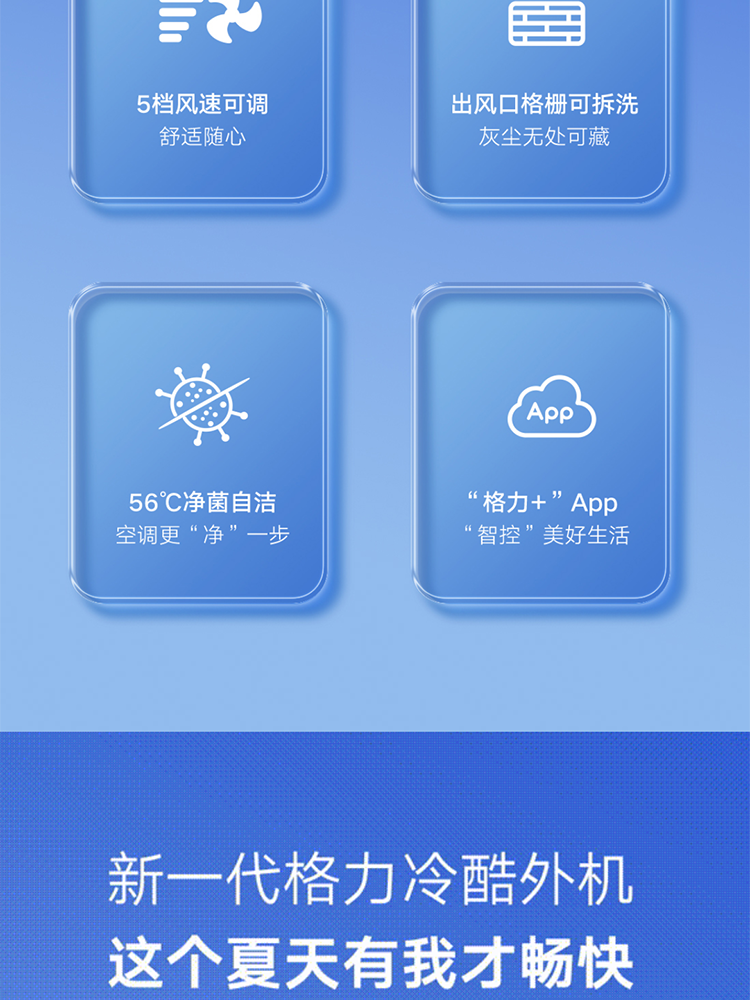 5档风速可调
舒适随心

出风口格栅可拆洗
灰尘无处可藏

56℃净菌自洁
空调更“净”一步

App

“格力+”App
“智控”美好生活

新一代格力冷酷外机
这个夏天有我才畅快