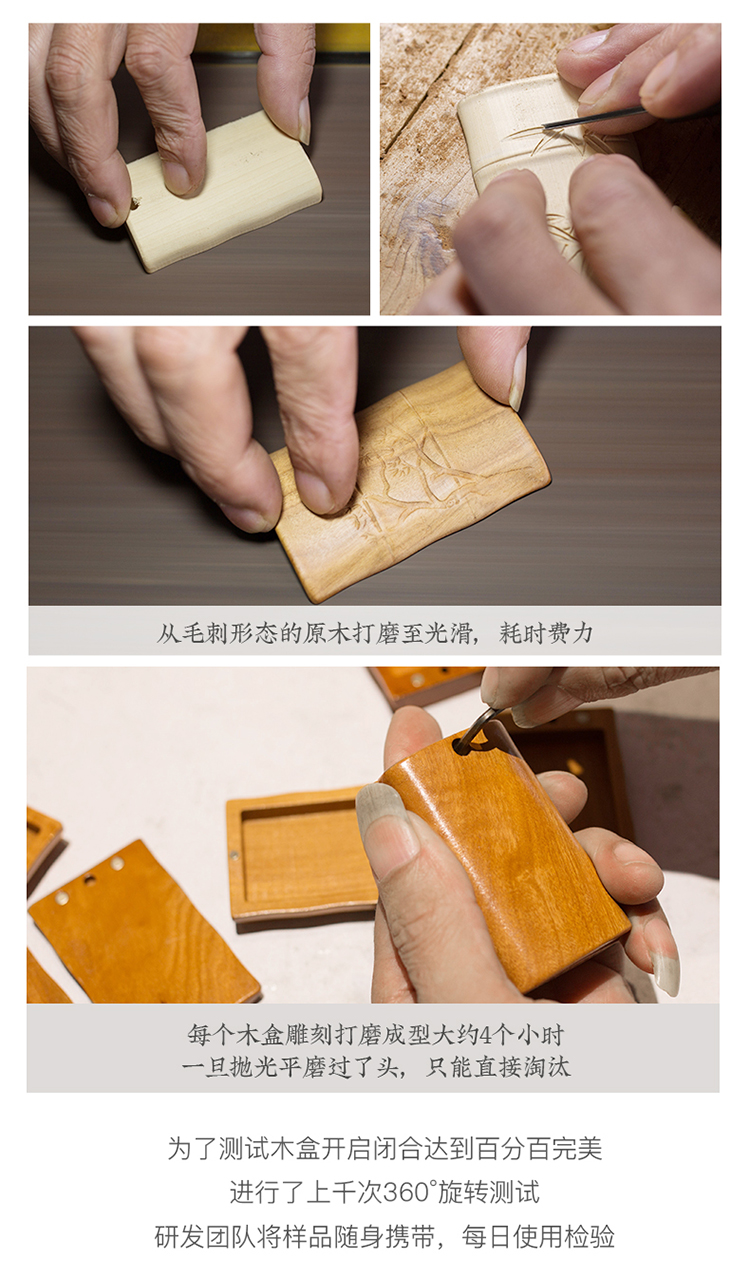 从毛刺形态的原木打磨至光滑，耗时费力

每个木盒雕刻打磨成型大约4个小时
一旦抛光平磨过了头，只能直接淘汰

为了测试木盒开启闭合达到百分百完美
进行了上千次360°旋转测试
研发团队将样品随身携带，每日使用检验