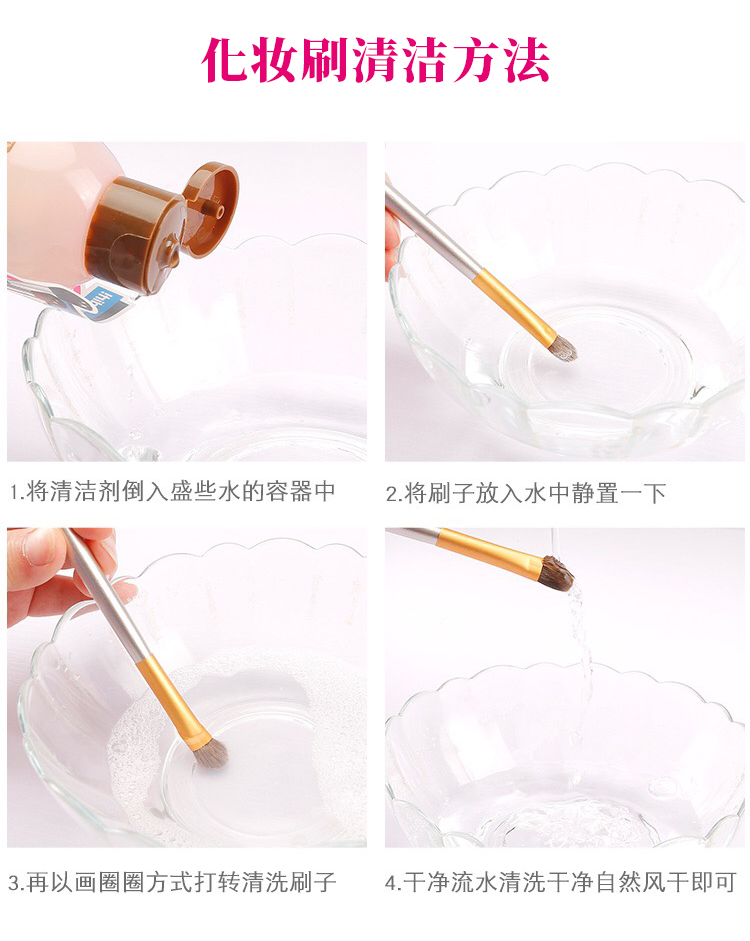 化妆刷清洁方法

1.将清洁剂倒入盛些水的容器中

2.将刷子放入水中静置一下

3.再以画圈圈方式打转清洗刷子

4.干净流水清洗干净自然风干即可