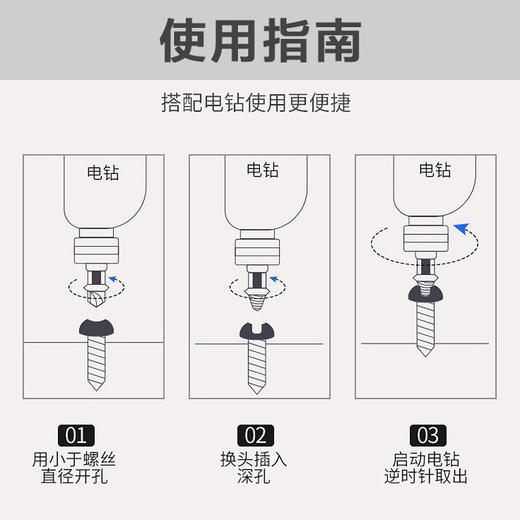 使用指南

搭配电钻使用更便捷

电钻

电钻

电钻

01
用小于螺丝直径开孔

02
换头插入深孔

03
启动电钻逆时针取出