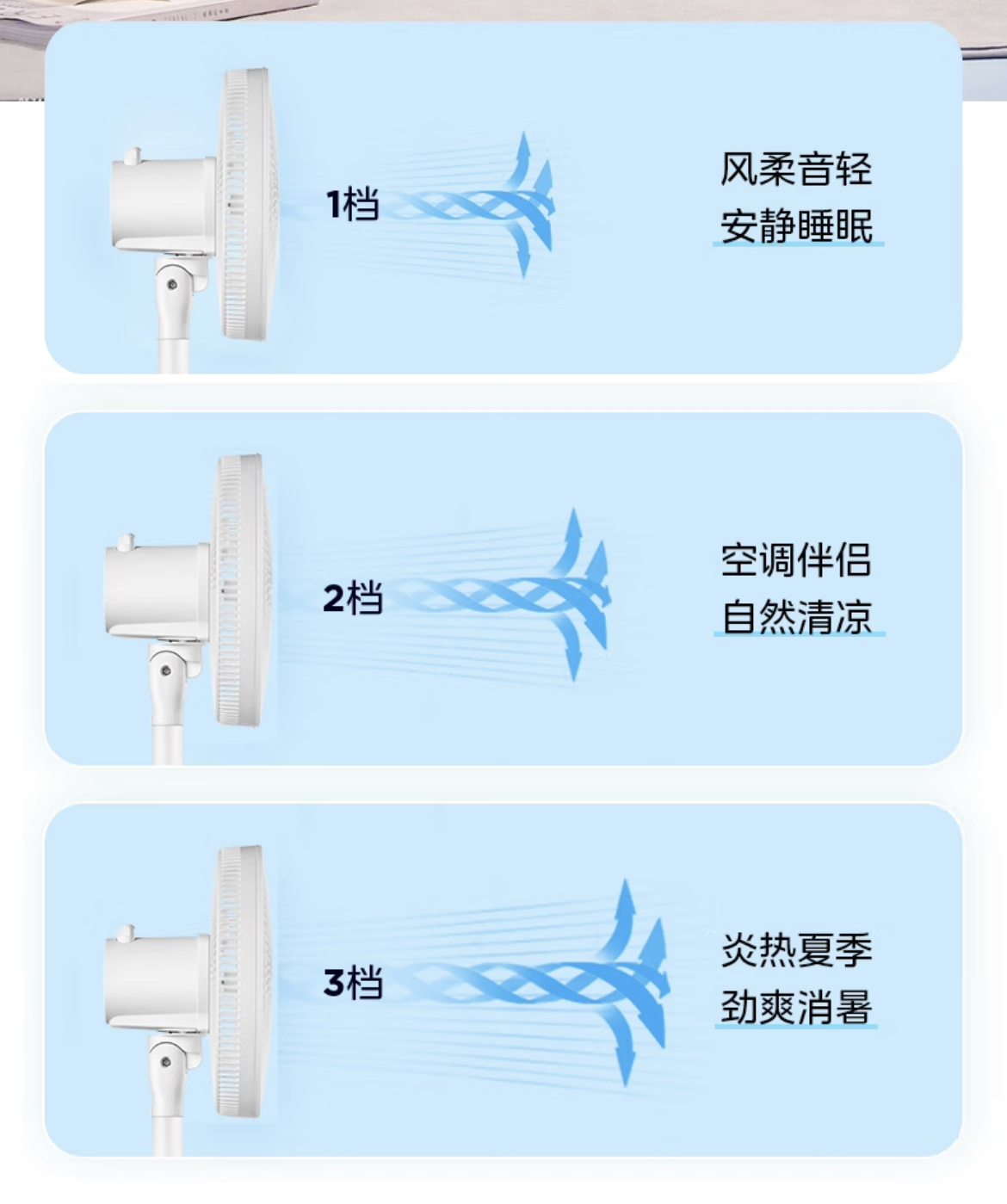 1档

风柔音轻
安静睡眠

2档

空调伴侣
自然清凉

3档

炎热夏季
劲爽消暑