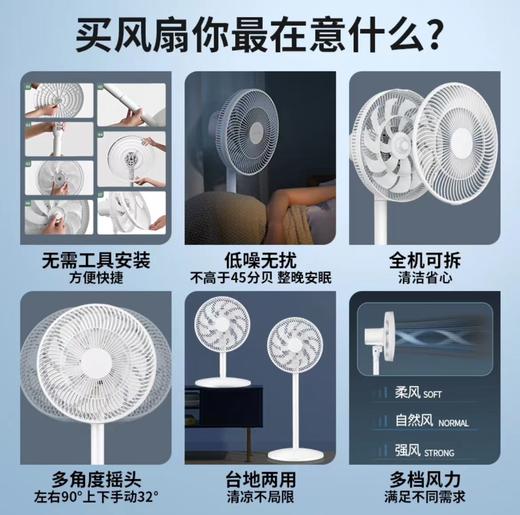 买风扇你最在意什么?

无需工具安装
方便快捷

低噪无扰
不高于45分贝 整晚安眠

全机可拆
清洁省心

多角度摇头
左右90°上下手动32°

台地两用
清凉不局限

柔风 SOFT
自然风 NORMAL
强风 STRONG

多档风力
满足不同需求