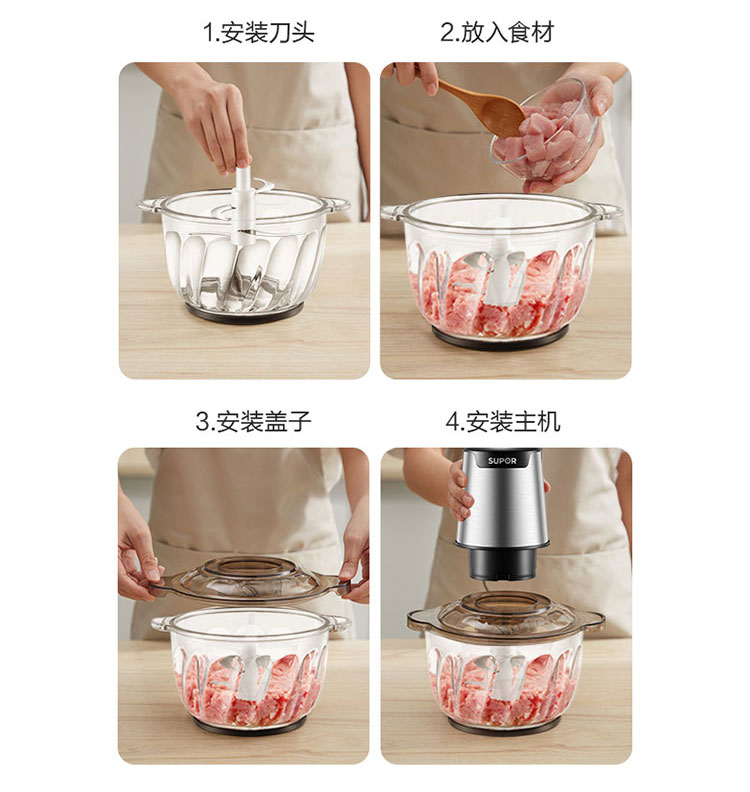 1.安装刀头

2.放入食材

3.安装盖子

4.安装主机

SUPOR