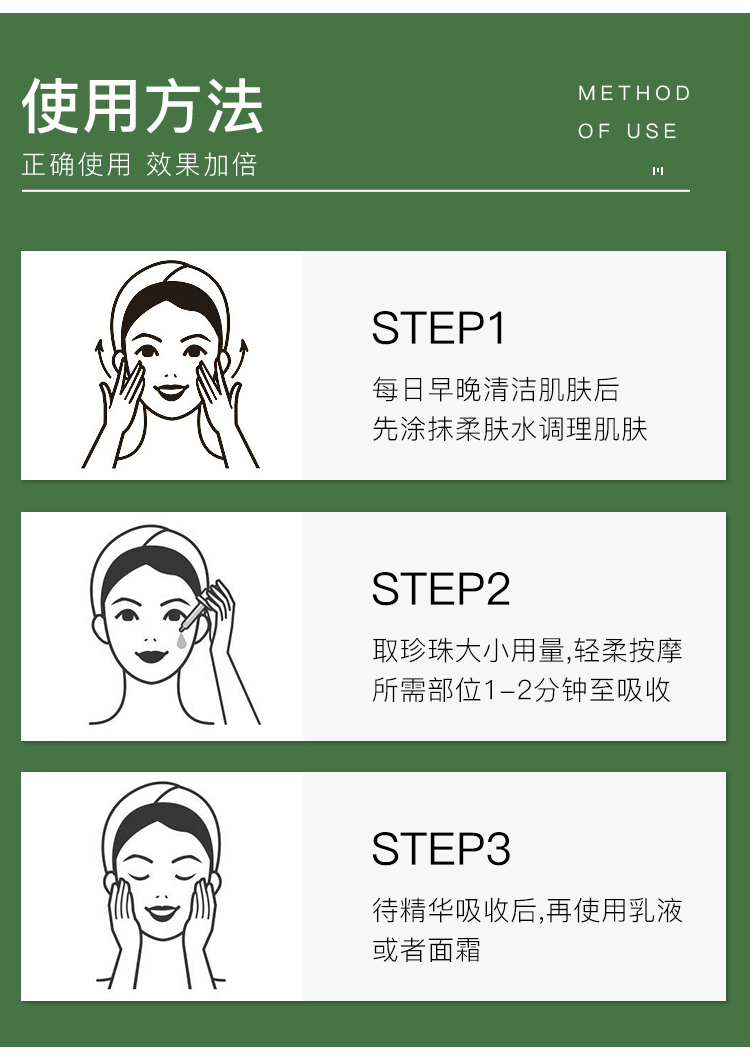 使用方法

正确使用 效果加倍

METHOD OF USE

STEP1

每日早晚清洁肌肤后
先涂抹柔肤水调理肌肤

STEP2

取珍珠大小用量,轻柔按摩
所需部位1-2分钟至吸收

STEP3

待精华吸收后,再使用乳液
或者面霜