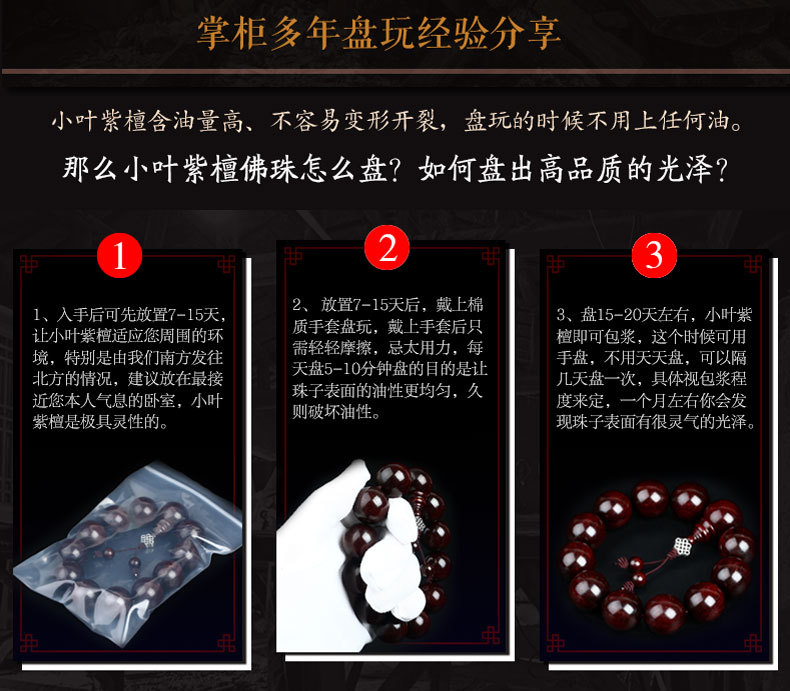 掌柜多年盘玩经验分享

小叶紫檀含油量高、不容易变形开裂，盘玩的时候不用上任何油。

那么小叶紫檀佛珠怎么盘？如何盘出高品质的光泽？

1

1、入手后可先放置7-15天，让小叶紫檀适应您周围的环境，特别是由我们南方发往北方的情况，建议放在最接近您本人气息的卧室，小叶紫檀是极具灵性的。

2

2、放置7-15天后，戴上棉质手套盘玩，戴上手套后只需轻轻摩擦，忌太用力，每天盘5-10分钟盘的目的是让珠子表面的油性更均匀，久则破坏油性。

3

3、盘15-20天左右，小叶紫檀即可包浆，这个时候可用手盘，不用天天盘，可以隔几天盘一次，具体视包浆程度来定，一个月左右你会发现珠子表面有很灵气的光泽。