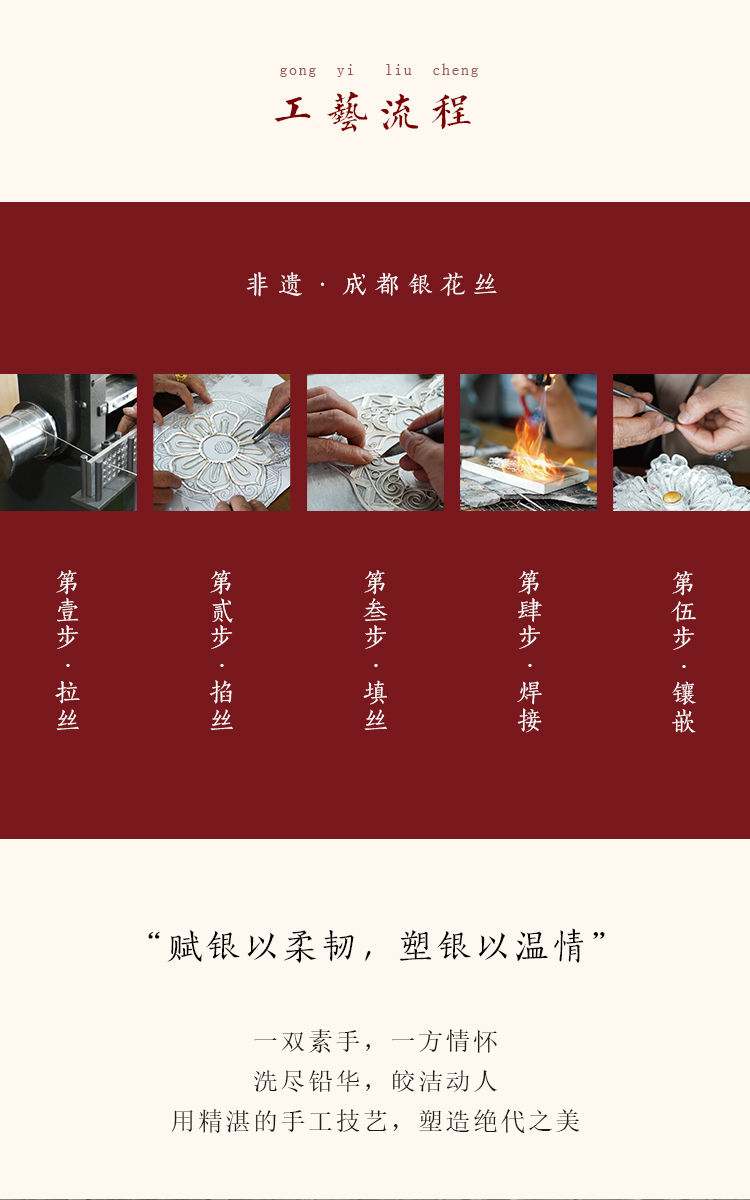 gong yi liu cheng
工藝流程

非遗 · 成都银花丝

第壹步 · 拉丝

第贰步 · 掐丝

第叁步 · 填丝

第肆步 · 焊接

第伍步 · 镶嵌

“赋银以柔韧，塑银以温情”

一双素手，一方情怀
洗尽铅华，皎洁动人
用精湛的手工技艺，塑造绝代之美