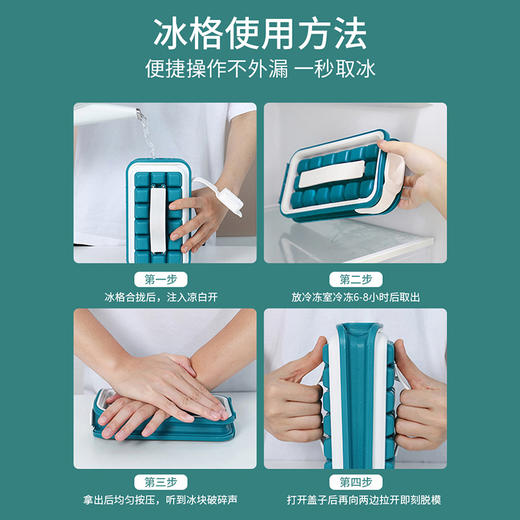 冰格使用方法
便捷操作不外漏 一秒取冰

第一步
冰格合拢后，注入凉白开

第二步
放冷冻室冷冻6-8小时后取出

第三步
拿出后均匀按压，听到冰块破碎声

第四步
打开盖子后再向两边拉开即刻脱模