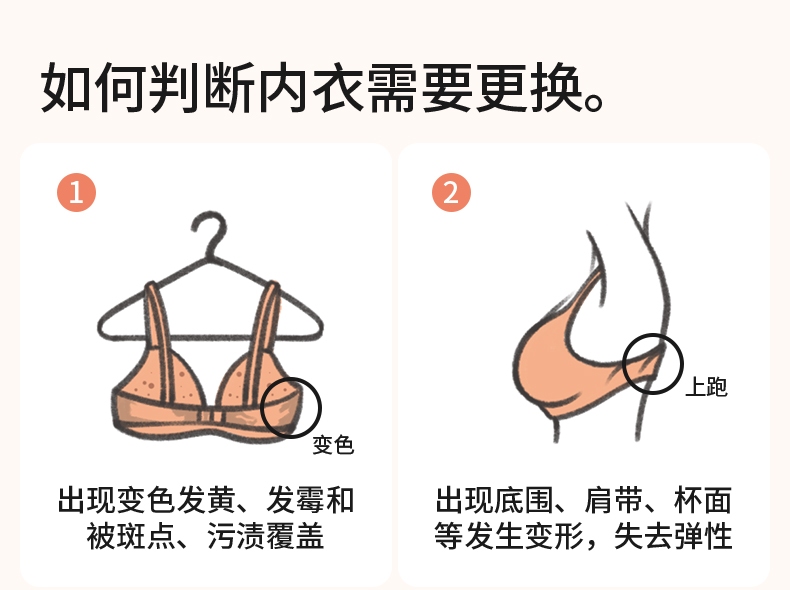 如何判断内衣需要更换。

1

变色

出现变色发黄、发霉和被斑点、污渍覆盖

2

上跑

出现底围、肩带、杯面等发生变形，失去弹性