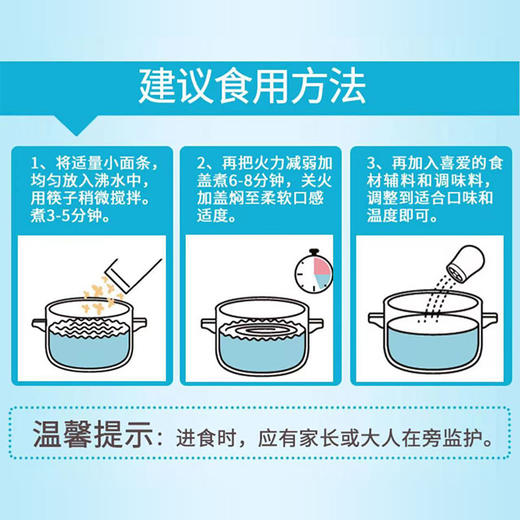 建议食用方法

1、将适量小面条，均匀放入沸水中，用筷子稍微搅拌。煮3-5分钟。

2、再把火力减弱加盖煮6-8分钟，关火加盖焖至柔软口感适度。

3、再加入喜爱的食材辅料和调味料，调整到适合口味和温度即可。

温馨提示：进食时，应有家长或大人在旁监护。