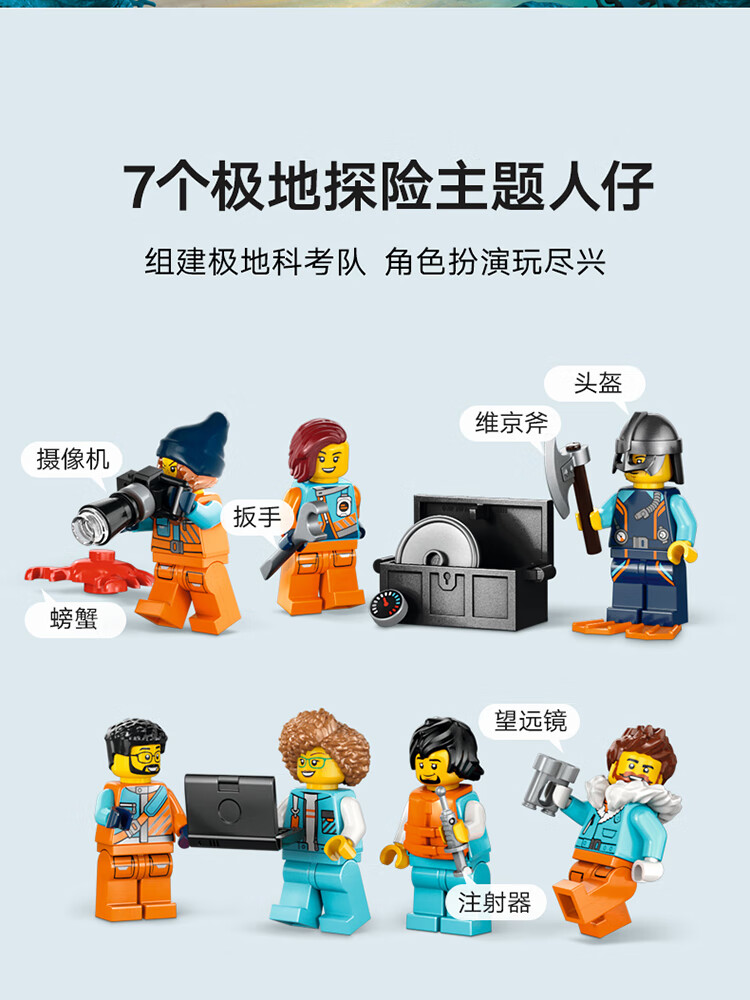 7个极地探险主题人仔

组建极地科考队 角色扮演玩尽兴

头盔

维京斧

摄像机

扳手

螃蟹

望远镜

注射器