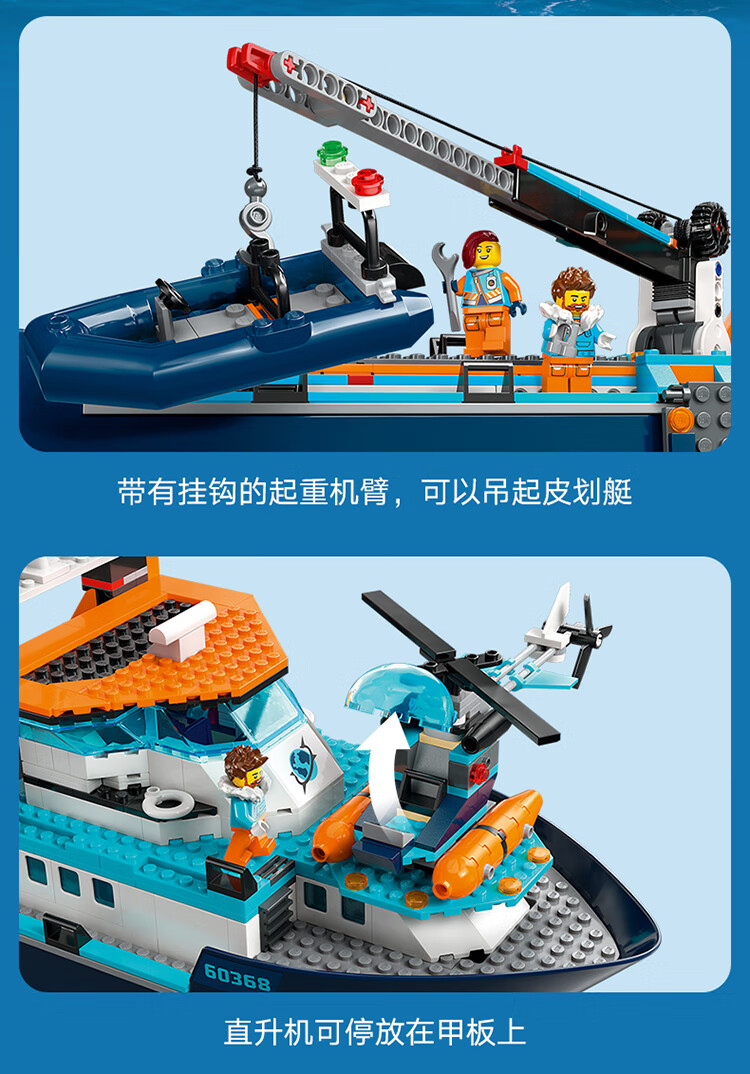 带有挂钩的起重机臂，可以吊起皮划艇

60368

直升机可停放在甲板上