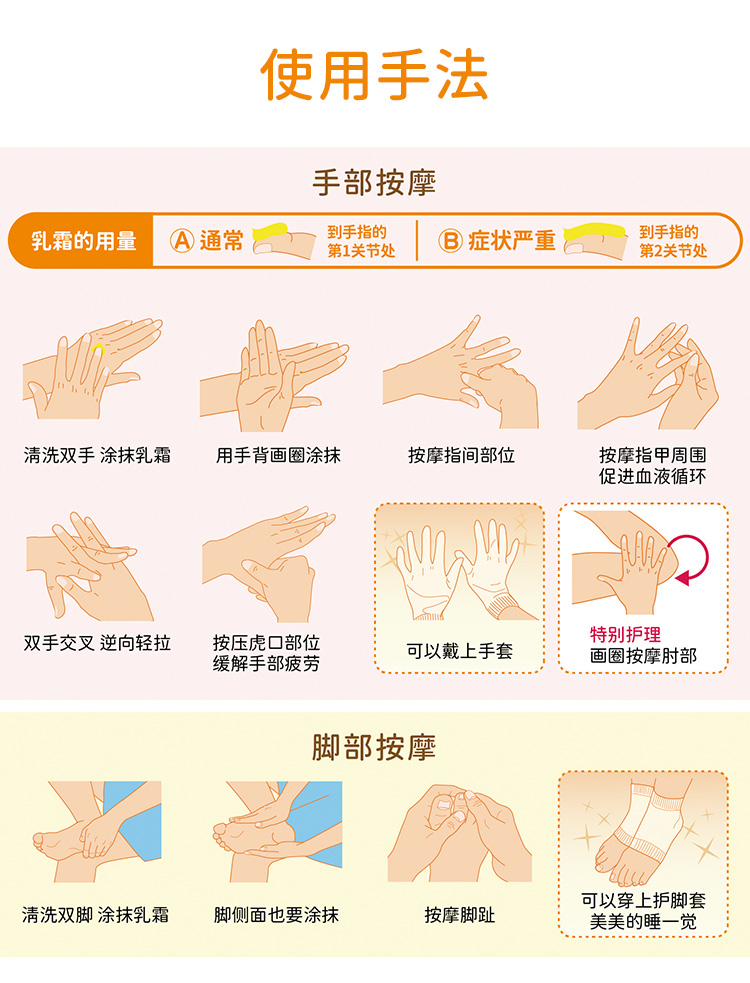 使用手法

手部按摩

乳霜的用量 Ⓐ 通常 到手指的第1关节处 Ⓑ 症状严重 到手指的第2关节处

清洗双手 涂抹乳霜

用手背画圈涂抹

按摩指间部位

按摩指甲周围
促进血液循环

双手交叉 逆向轻拉

按压虎口部位
缓解手部疲劳

可以戴上手套

特别护理
画圈按摩肘部

脚部按摩

清洗双脚 涂抹乳霜

脚侧面也要涂抹

按摩脚趾

可以穿上护脚套
美美的睡一觉