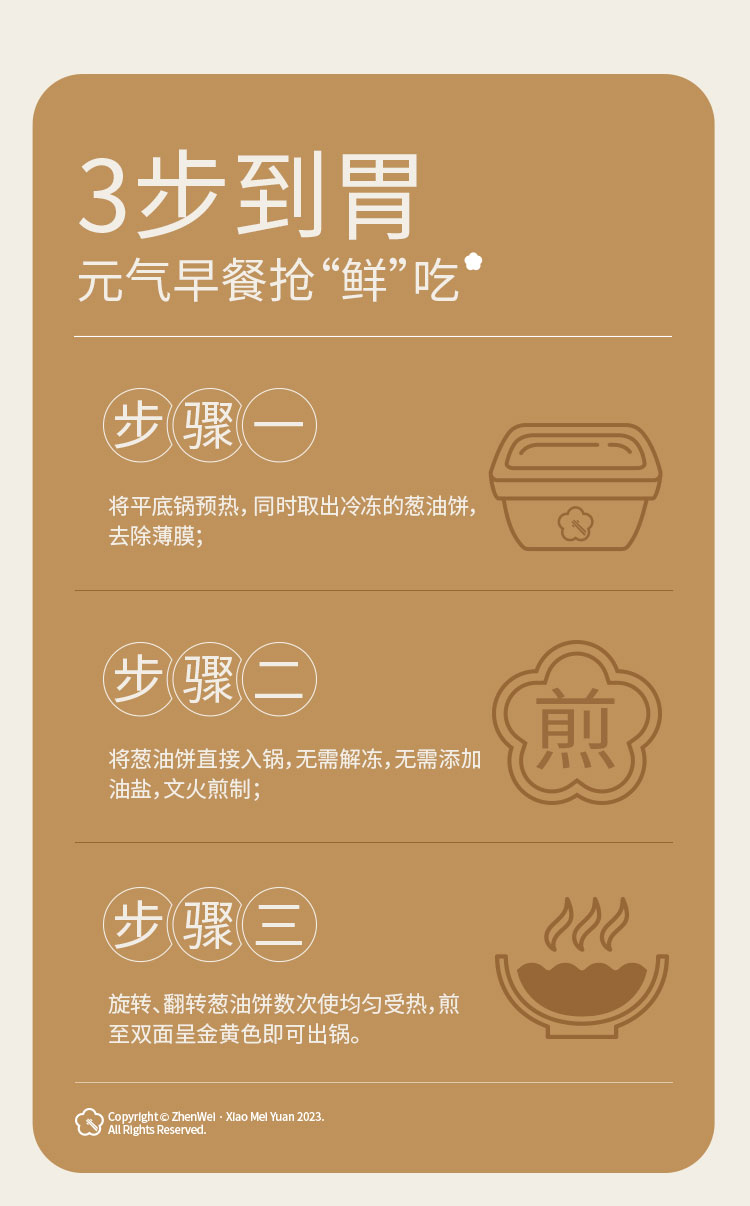 3步到胃
元气早餐抢“鲜”吃

步骤一

将平底锅预热，同时取出冷冻的葱油饼，去除薄膜；

步骤二

将葱油饼直接入锅，无需解冻，无需添加油盐，文火煎制；

煎

步骤三

旋转、翻转葱油饼数次使均匀受热，煎至双面呈金黄色即可出锅。

Copyright © ZhenWei · Xiao Mei Yuan 2023.
All Rights Reserved.