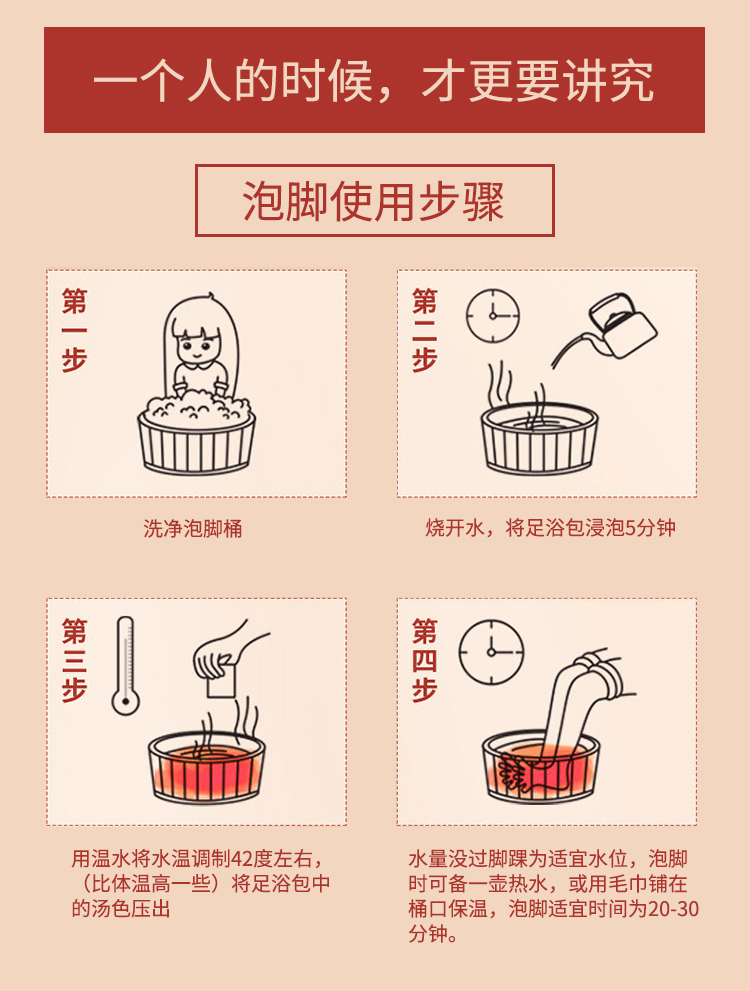 一个人的时候，才更要讲究

泡脚使用步骤

第一步

洗净泡脚桶

第二步

烧开水，将足浴包浸泡5分钟

第三步

用温水将水温调制42度左右，（比体温高一些）将足浴包中的汤色压出

第四步

水量没过脚踝为适宜水位，泡脚时可备一壶热水，或用毛巾铺在桶口保温，泡脚适宜时间为20-30分钟。