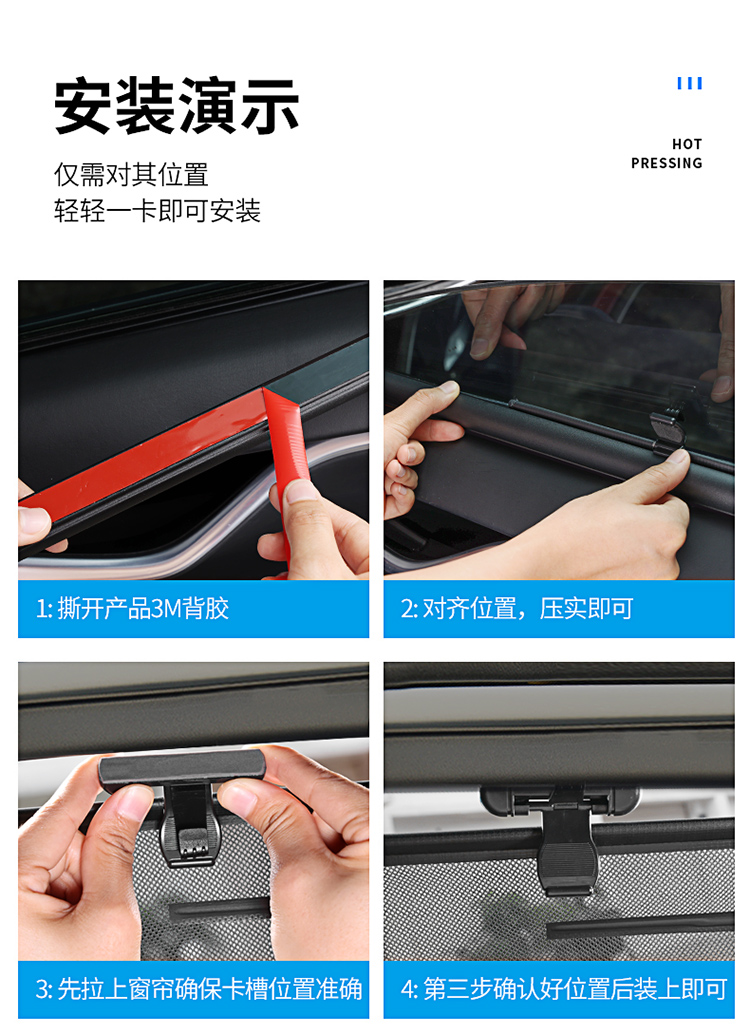 安装演示

仅需对其位置
轻轻一卡即可安装

HOT
PRESSING

1: 撕开产品3M背胶

2: 对齐位置，压实即可

3: 先拉上窗帘确保卡槽位置准确

4: 第三步确认好位置后装上即可