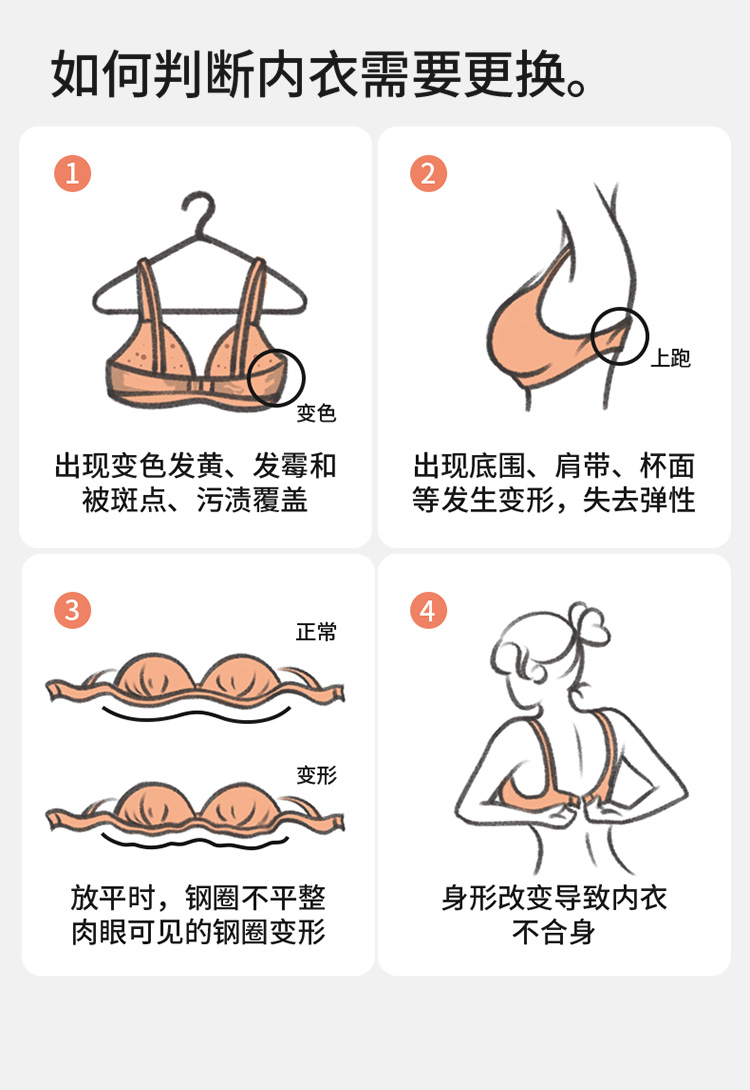 如何判断内衣需要更换。

1

变色

出现变色发黄、发霉和被斑点、污渍覆盖

2

上跑

出现底围、肩带、杯面等发生变形，失去弹性

3

正常

变形

放平时，钢圈不平整肉眼可见的钢圈变形

4

身形改变导致内衣不合身