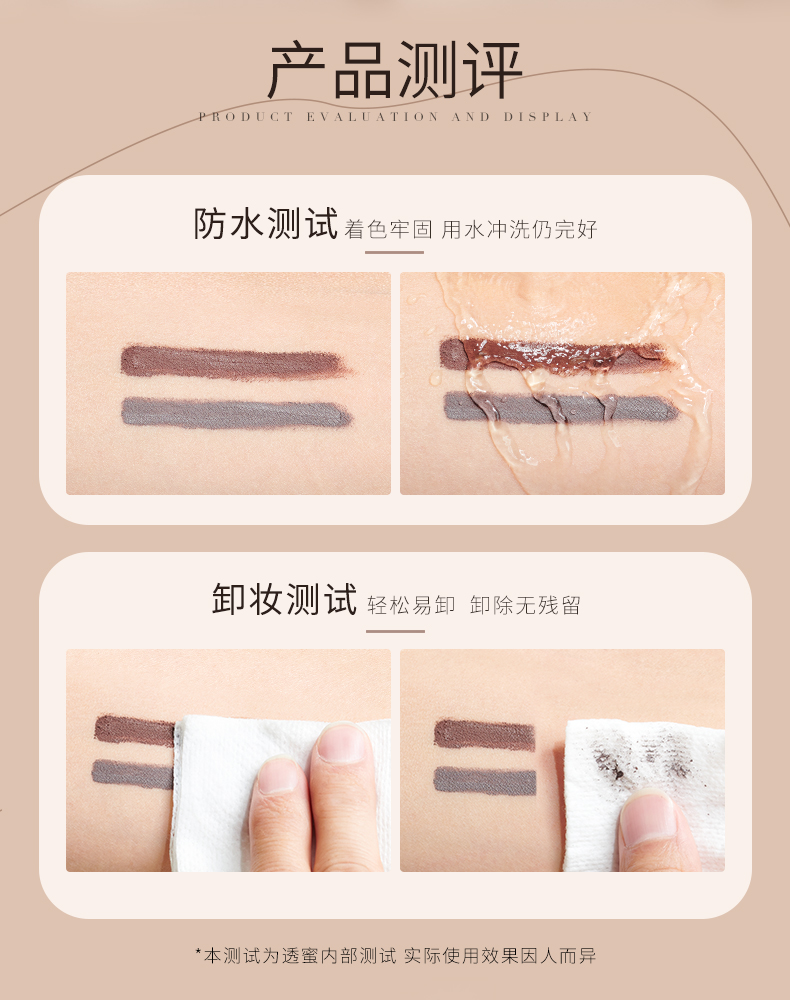 产品测评
PRODUCT EVALUATION AND DISPLAY

防水测试 着色牢固 用水冲洗仍完好

卸妆测试 轻松易卸 卸除无残留

*本测试为透蜜内部测试 实际使用效果因人而异