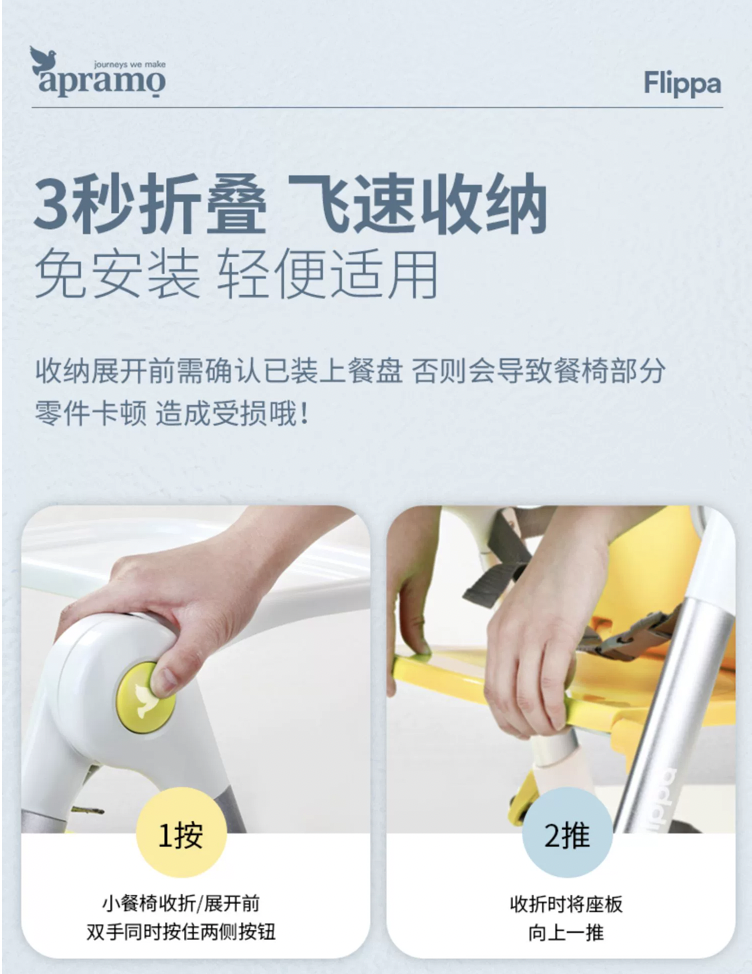 journeys we make
apramo

Flippa

3秒折叠 飞速收纳
免安装 轻便适用

收纳展开前需确认已装上餐盘 否则会导致餐椅部分零件卡顿 造成受损哦！

1按

小餐椅收折/展开前
双手同时按住两侧按钮

2推

收折时将座板
向上一推