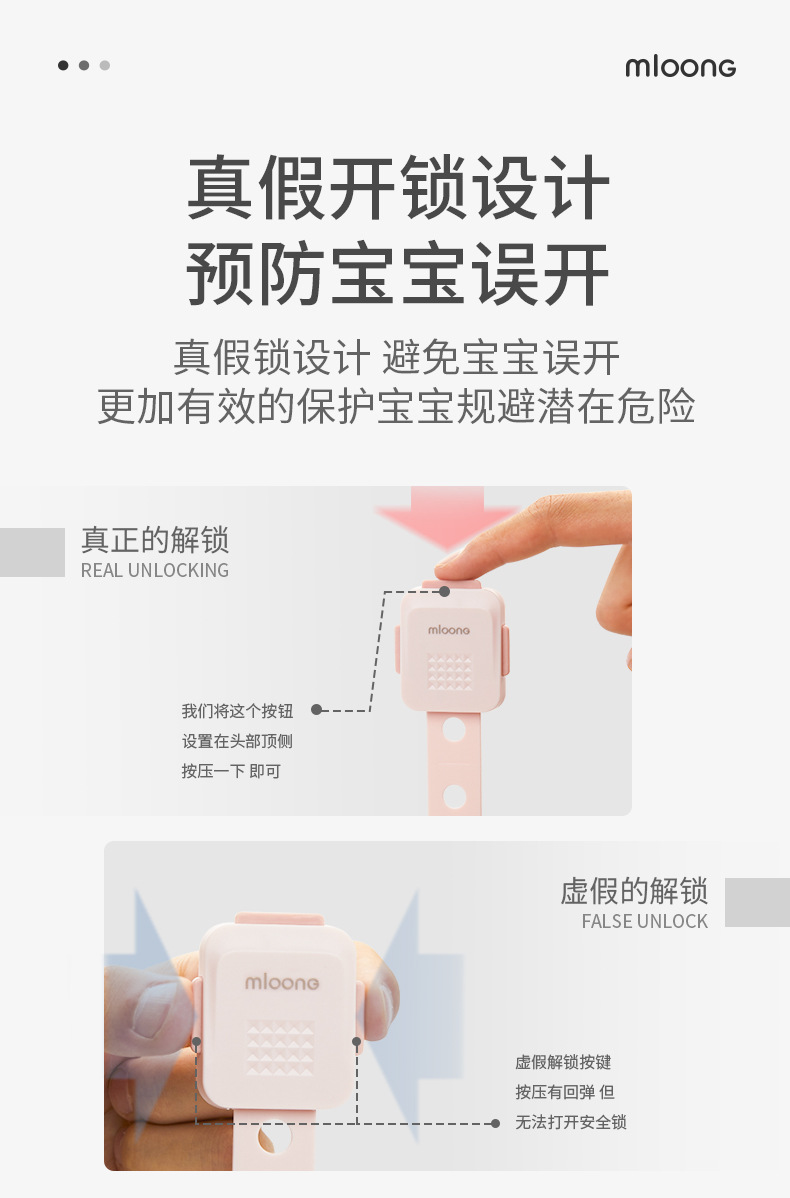 mloonG

真假开锁设计
预防宝宝误开

真假锁设计 避免宝宝误开
更加有效的保护宝宝规避潜在危险

真正的解锁
REAL UNLOCKING

mloonG

我们将这个按钮
设置在头部顶侧
按压一下 即可

虚假的解锁
FALSE UNLOCK

mloonG

虚假解锁按键
按压有回弹 但
无法打开安全锁