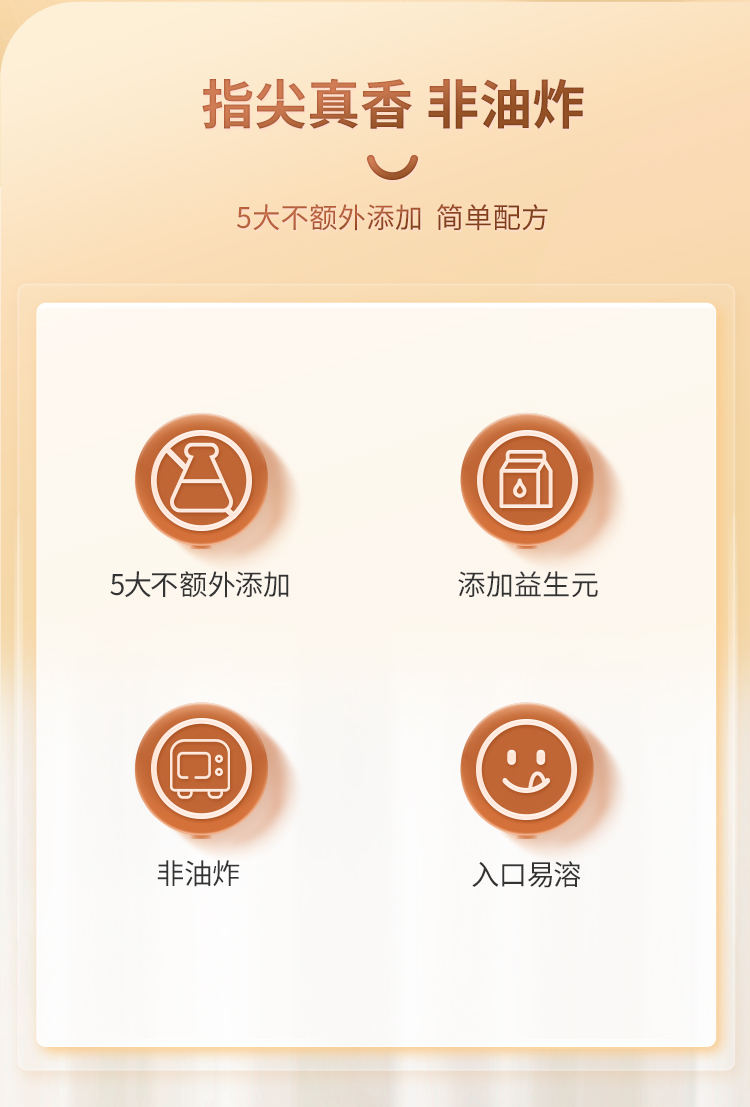 指尖真香 非油炸

5大不额外添加 简单配方

5大不额外添加

添加益生元

非油炸

入口易溶