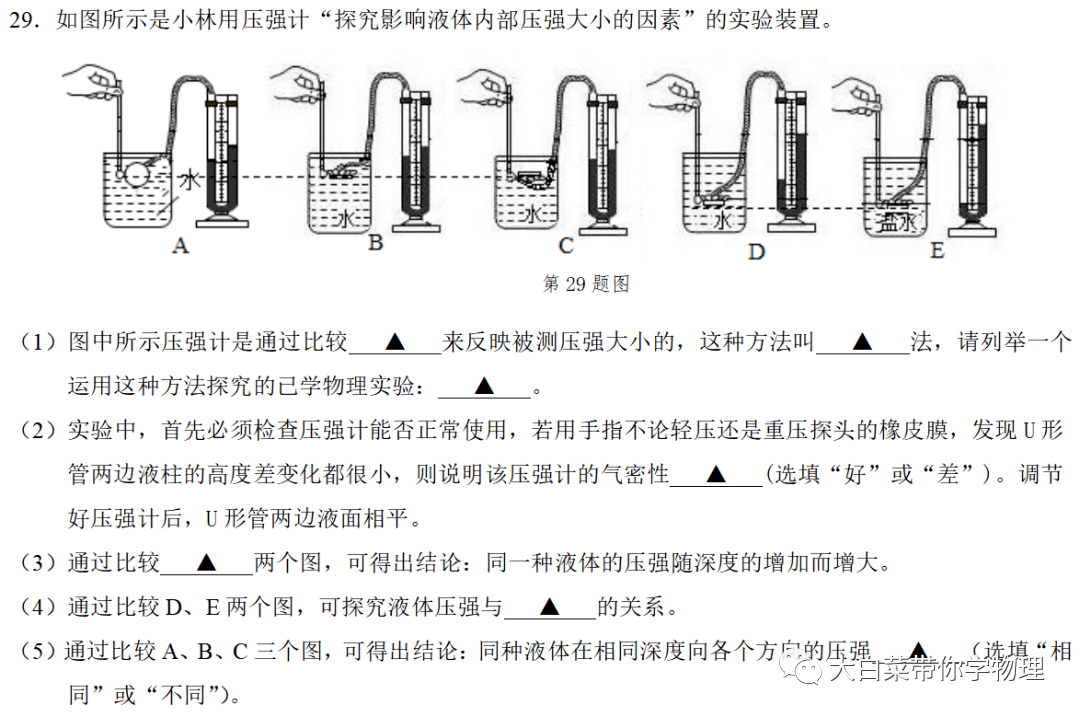 29. 如图所示是小林用压强计“探究影响液体内部压强大小的因素”的实验装置。

水 A
水 B
水 C
水 D
盐水 E

第 29 题图

（1）图中所示压强计是通过比较____▲____来反映被测压强大小的，这种方法叫____▲____法，请列举一个运用这种方法探究的已学物理实验：____▲____。

（2）实验中，首先必须检查压强计能否正常使用，若用手指不论轻压还是重压探头的橡皮膜，发现 U 形管两边液柱的高度差变化都很小，则说明该压强计的气密性____▲____（选填“好”或“差”）。调节好压强计后，U 形管两边液面相平。

（3）通过比较____▲____两个图，可得出结论：同一种液体的压强随深度的增加而增大。

（4）通过比较 D、E 两个图，可探究液体压强与____▲____的关系。

（5）通过比较 A、B、C 三个图，可得出结论：同种液体在相同深度向各个方向的压强____▲____（选填“相同”或“不同”）。

大白菜带你学物理