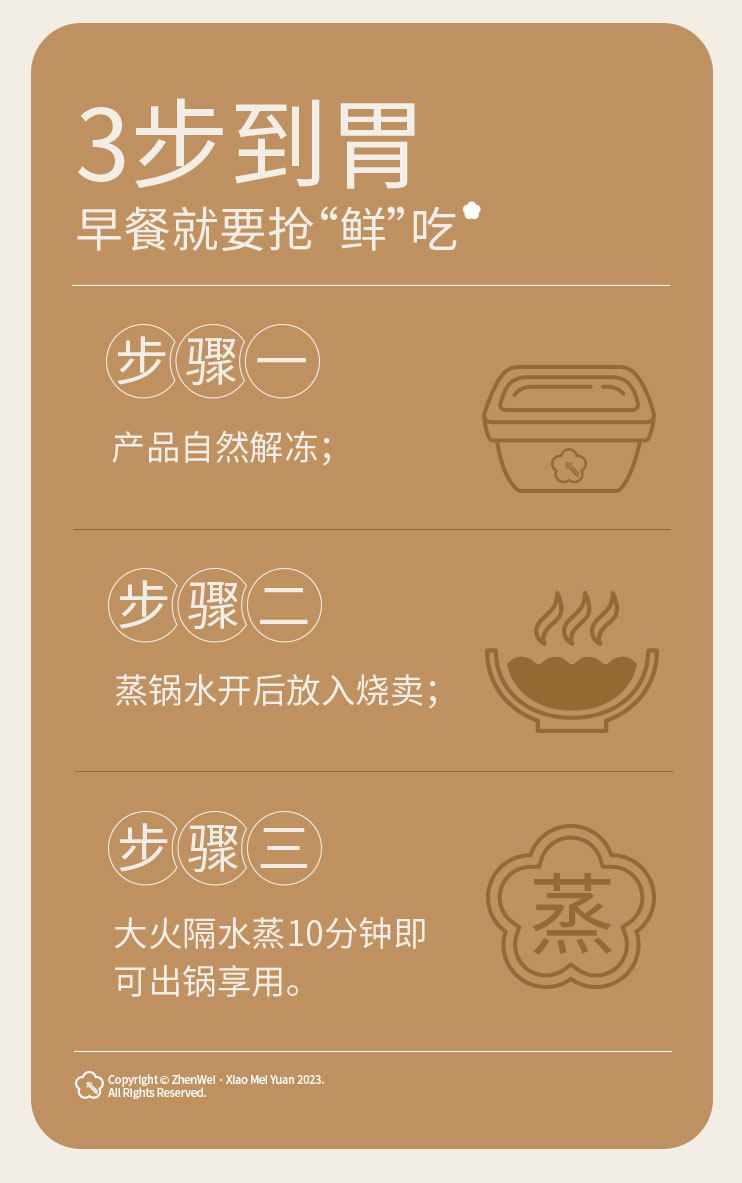 3步到胃

早餐就要抢“鲜”吃

步骤一

产品自然解冻；

步骤二

蒸锅水开后放入烧卖；

步骤三

大火隔水蒸10分钟即可出锅享用。

蒸

Copyright © ZhenWei · Xiao Mei Yuan 2023.
All Rights Reserved.