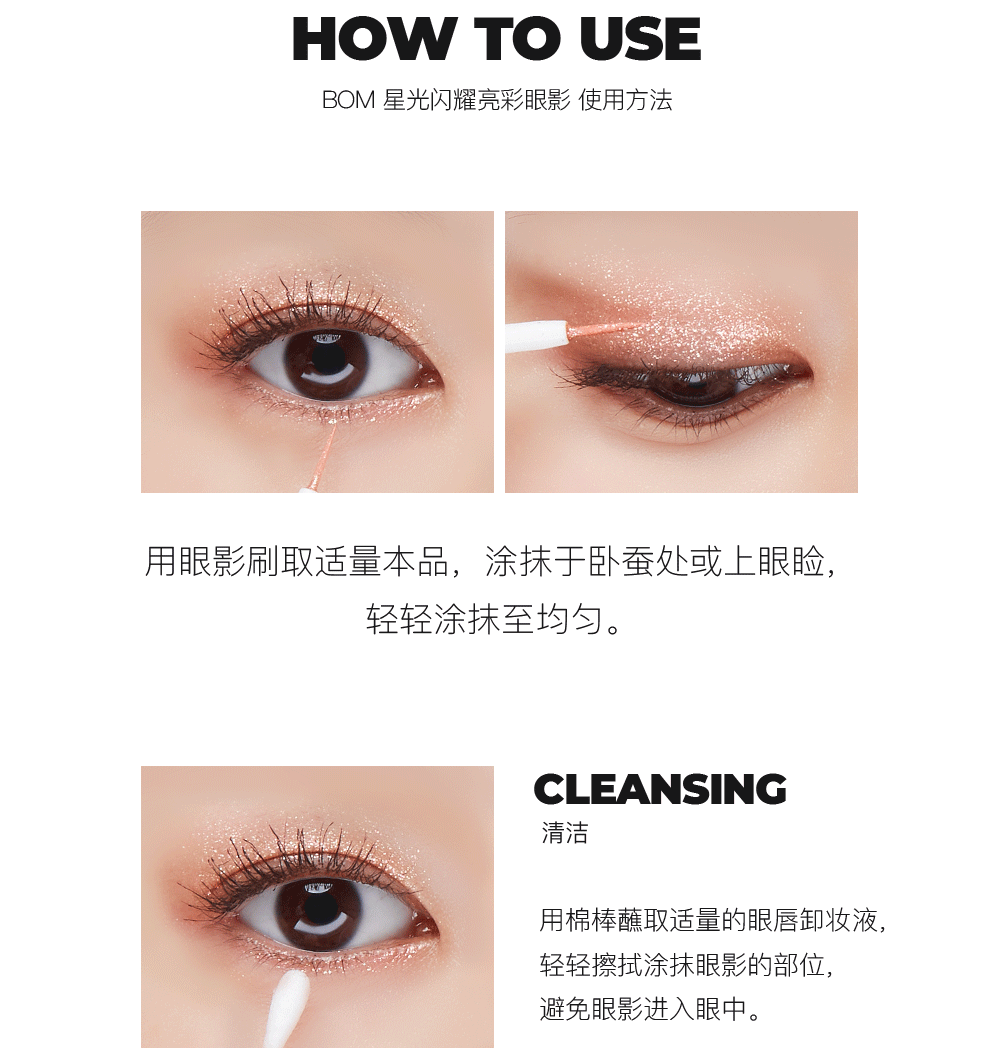 HOW TO USE

BOM 星光闪耀亮彩眼影 使用方法

用眼影刷取适量本品，涂抹于卧蚕处或上眼睑，轻轻涂抹至均匀。

CLEANSING

清洁

用棉棒蘸取适量的眼唇卸妆液，轻轻擦拭涂抹眼影的部位，避免眼影进入眼中。